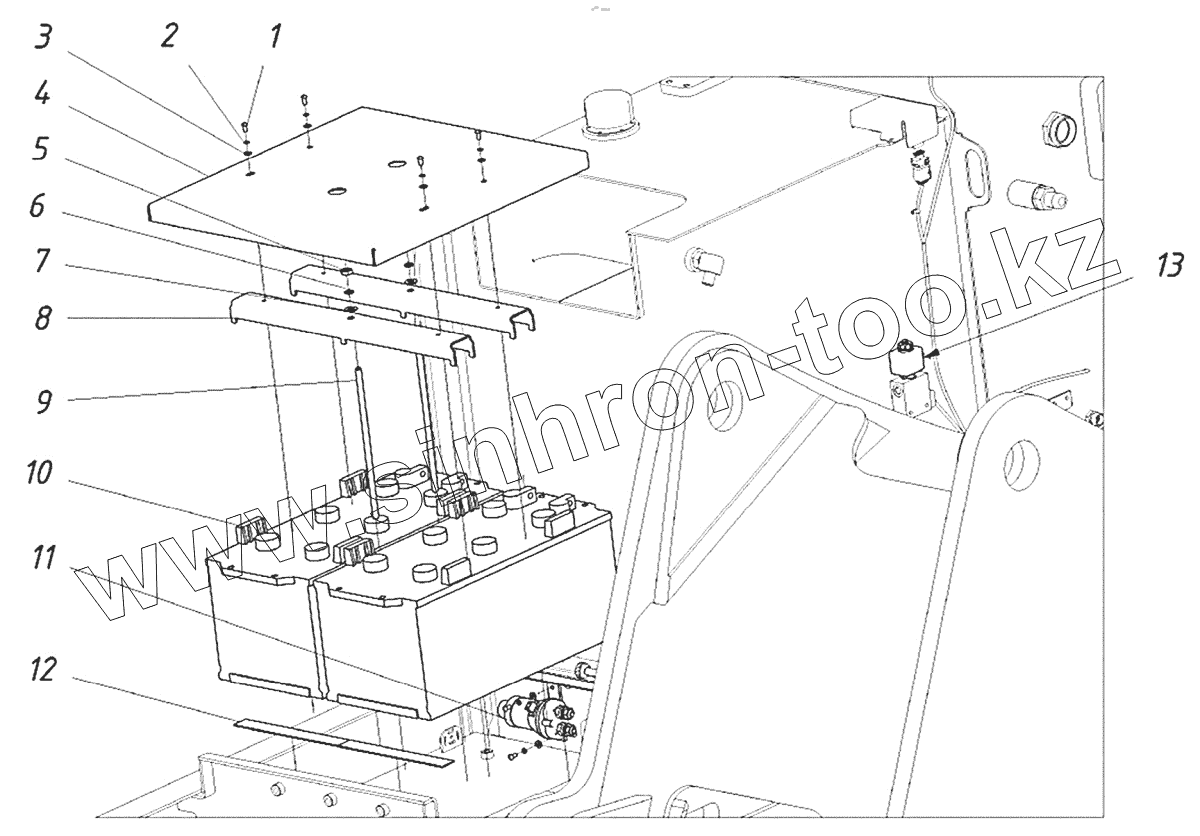 3 2 1
4
5
6
7
8
9
10
11
12
13
www.sinhron-too.kz