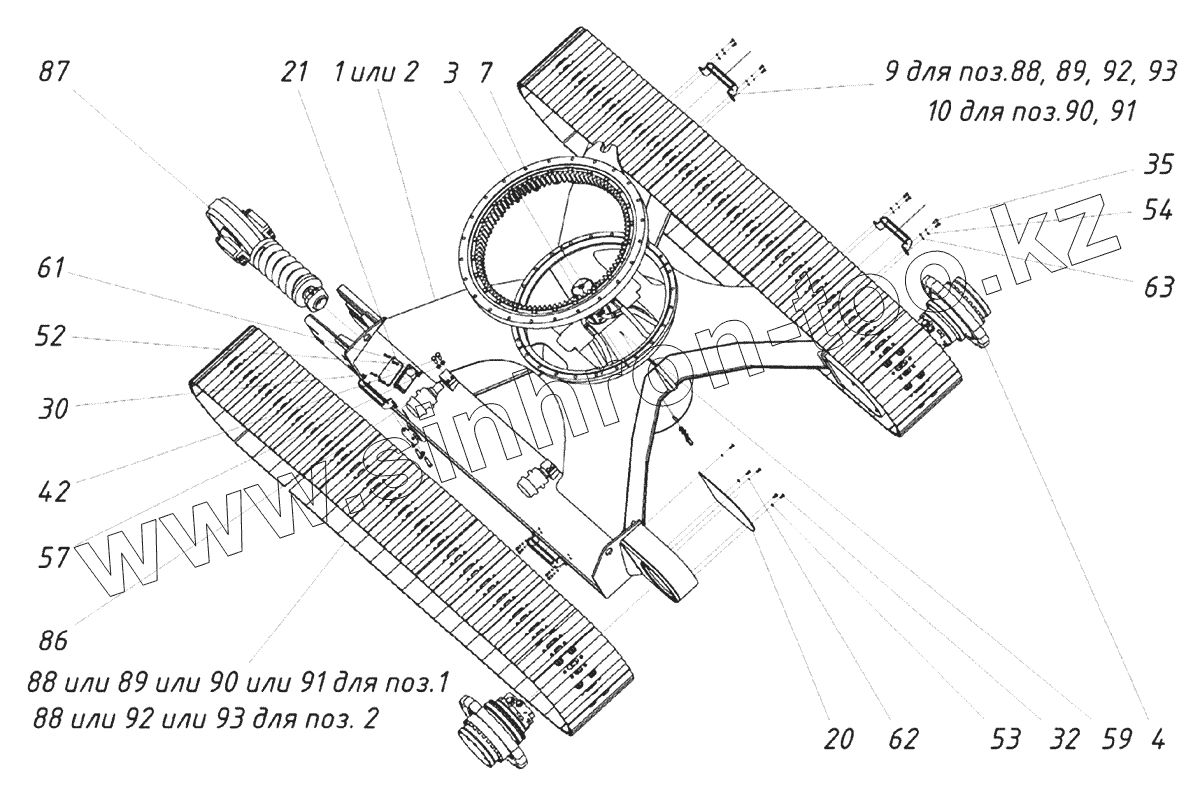 87
21
1 или 2
3
7
9 для поз.88, 89, 92, 93
10 для поз.90, 91
35
54
63
61
52
30
42
57
86
88 или 89 или 90 или 91 для поз.1
88 или 92 или 93 для поз. 2
20
62
53
32
59
4
www.sinhron-too.kz