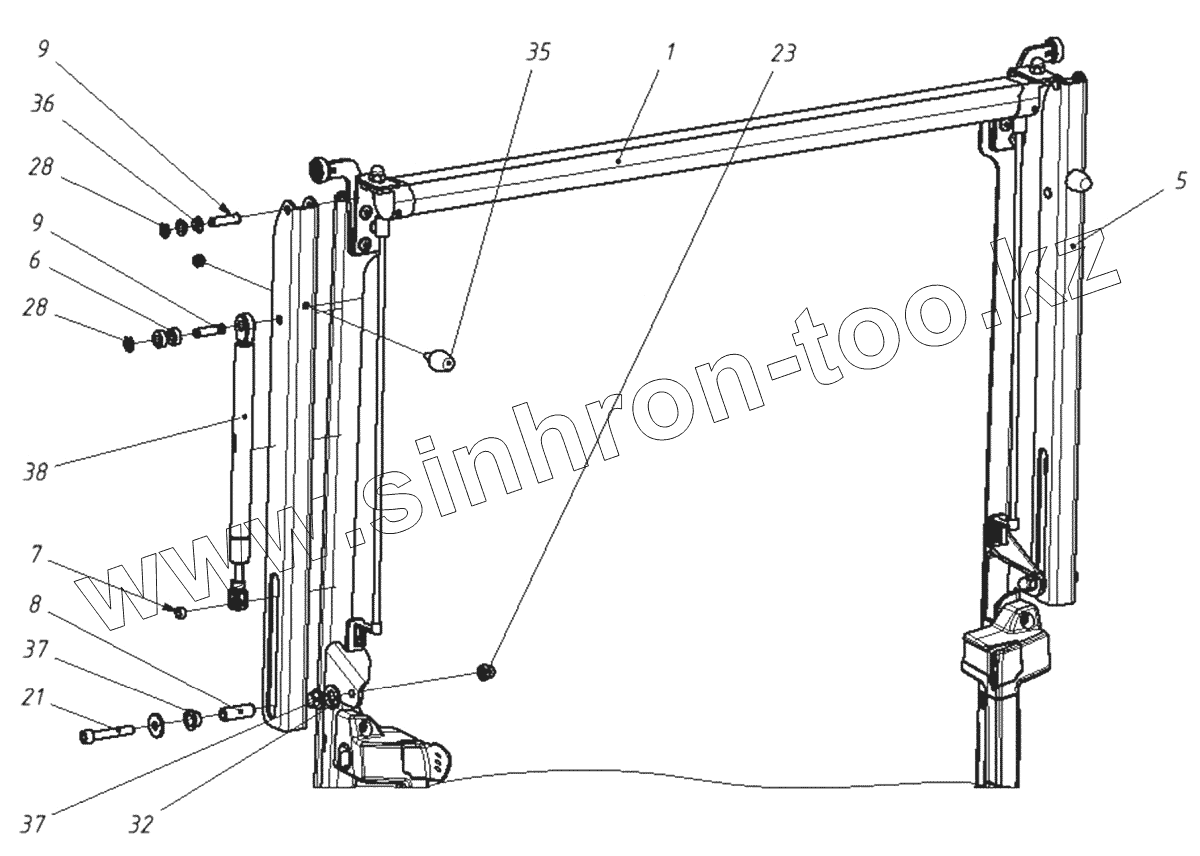 9
36
28
9
6
28
38
7
8
37
21
37
32
35
1
23
5
www.sinhron-too.kz