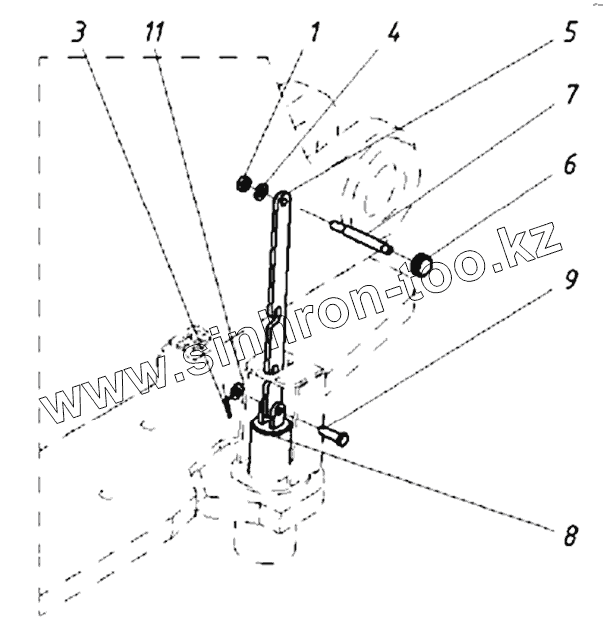 3
11
1
4
5
7
6
9
8
www.sinhron-too.kz