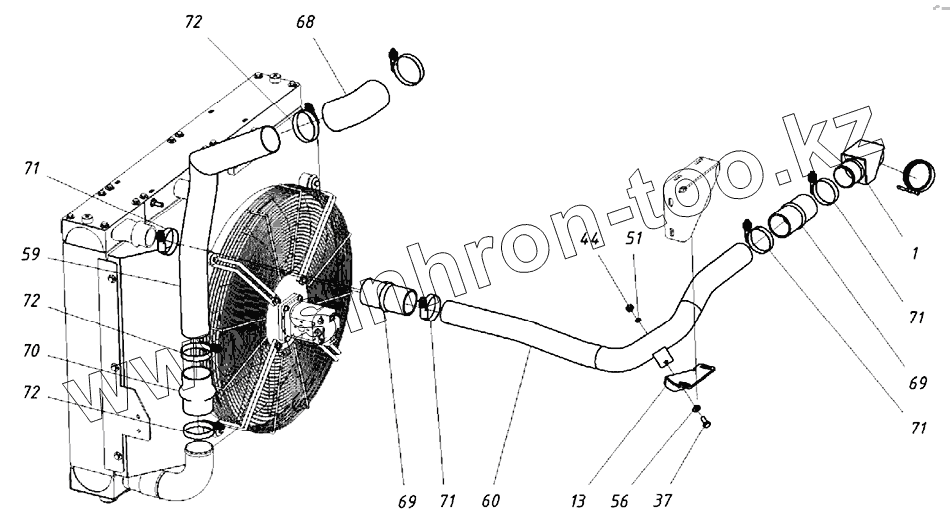 72
68
71
59
72
70
72
44
51
1
71
69
71
69
71
60
13
56
37
www.sinhron-too.kz