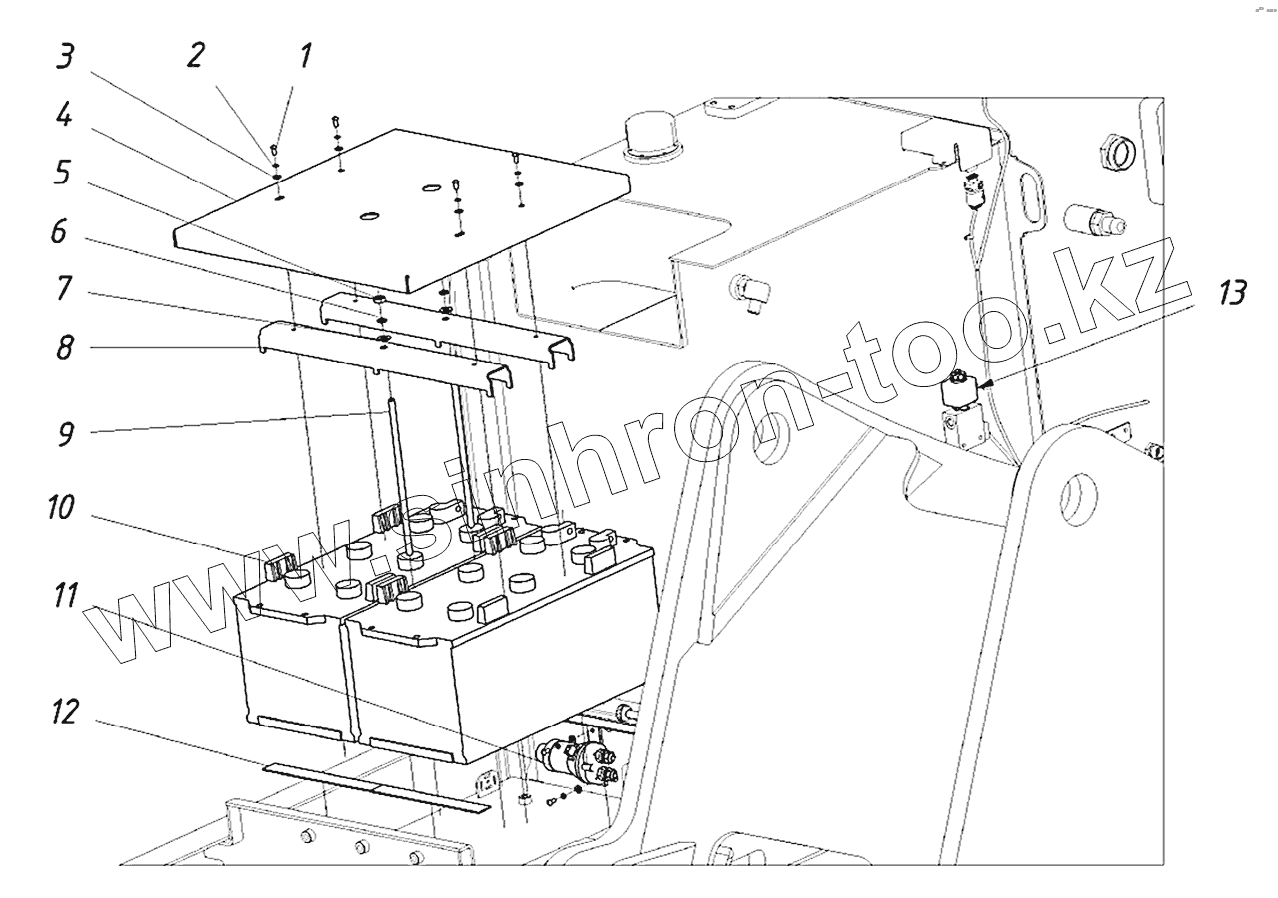 3
2
1
4
5
6
7
8
9
10
11
12
13
www.sinhron-too.kz