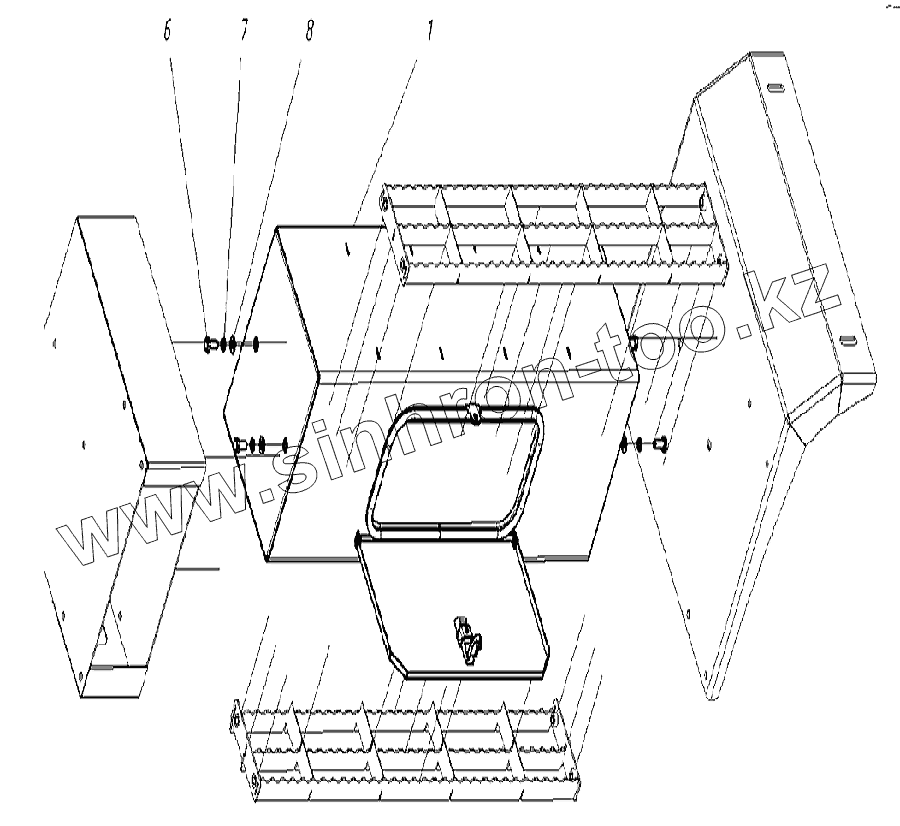 6 7 8 1

www.sinhron-too.kz