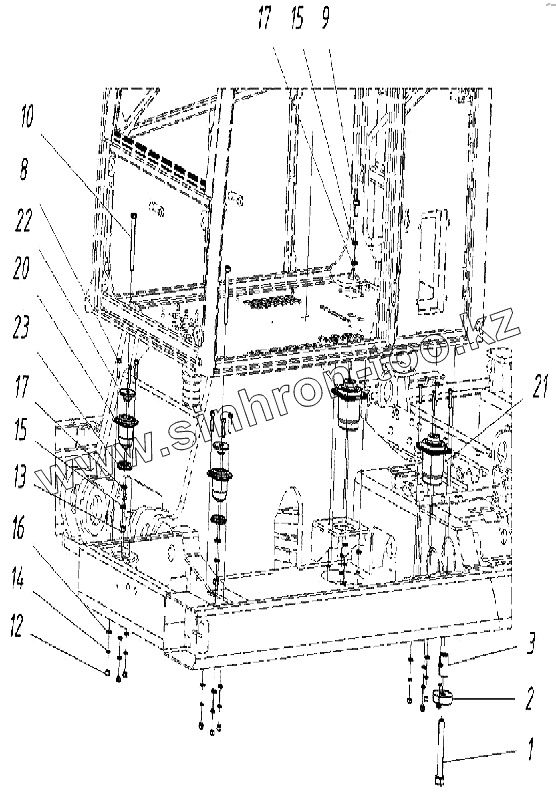 17 15 9

10

8

22

20

23

17

15

13

16

14

12

21

3

2

1

www.sinhron-too.kz