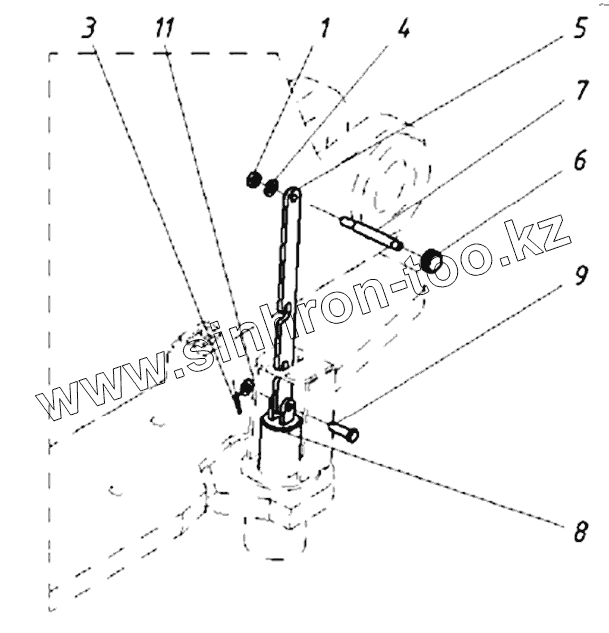 3 11 1 4 5 7 6 9 8

www.sinhron-too.kz