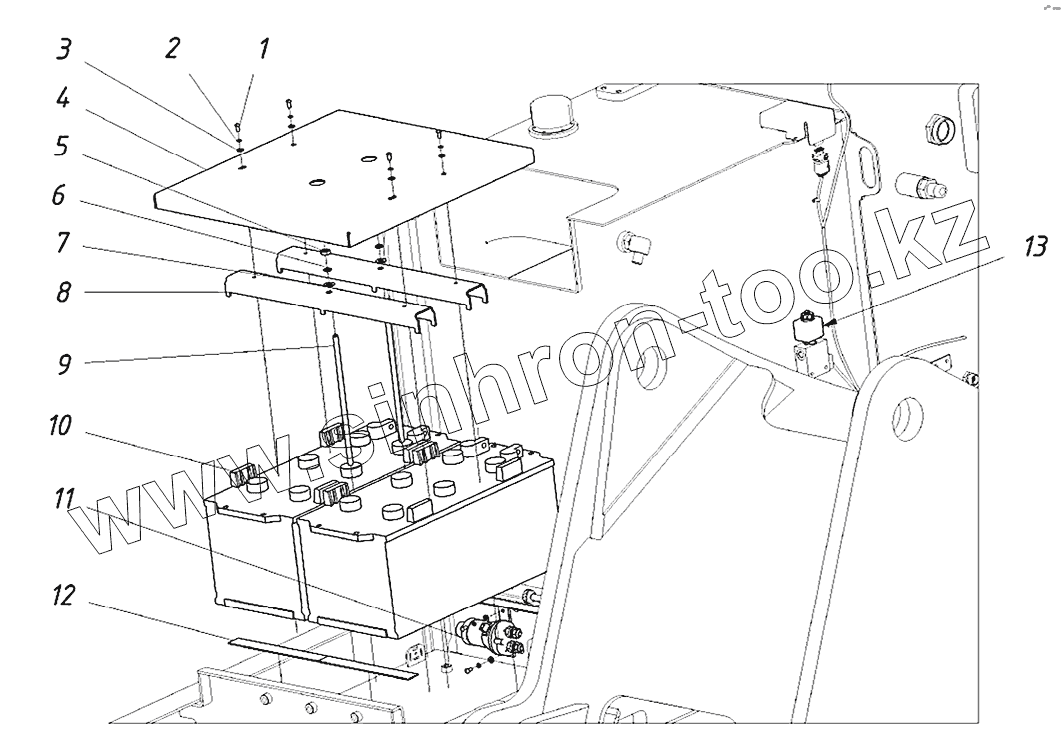 3
2
1
4
5
6
7
8
9
10
11
12
13
www.sinhron-too.kz