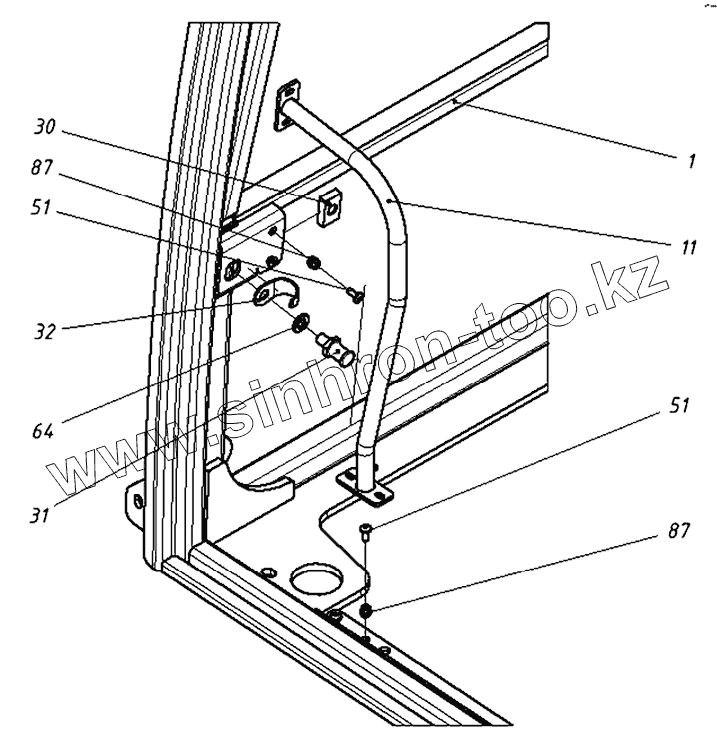 30
87
51
32
64
31
1
11
51
87
www.sinhron-too.kz