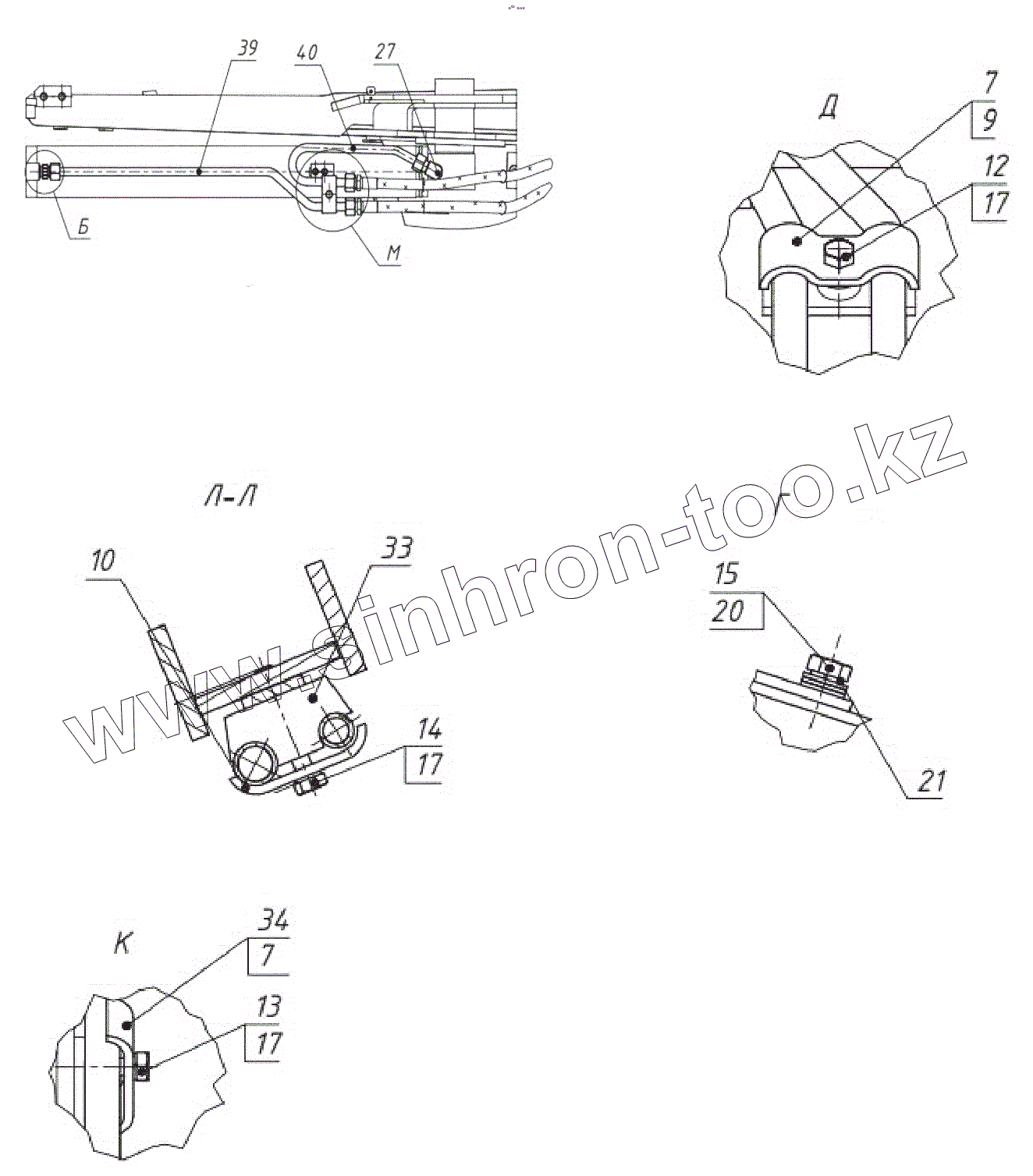 39
40
27
Б
М

Д
7
9
12
17

Л-Л
10
33
14
17

www.sinhron-too.kz

15
20
21

К
34
7
13
17