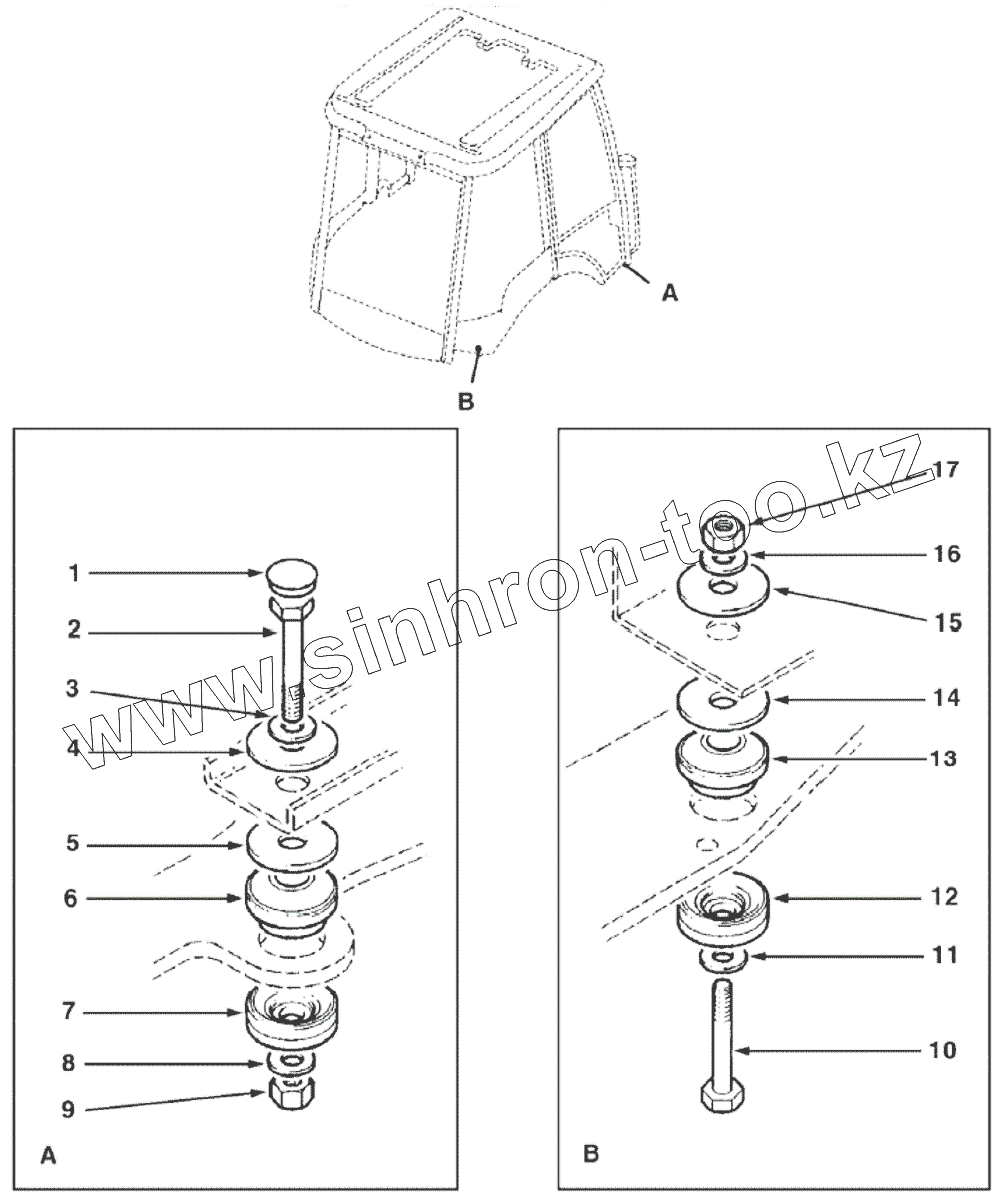 A
B

www.sinhron-too.kz

1
2
3
4
5
6
7
8
9
A

17
16
15
14
13
12
11
10
B