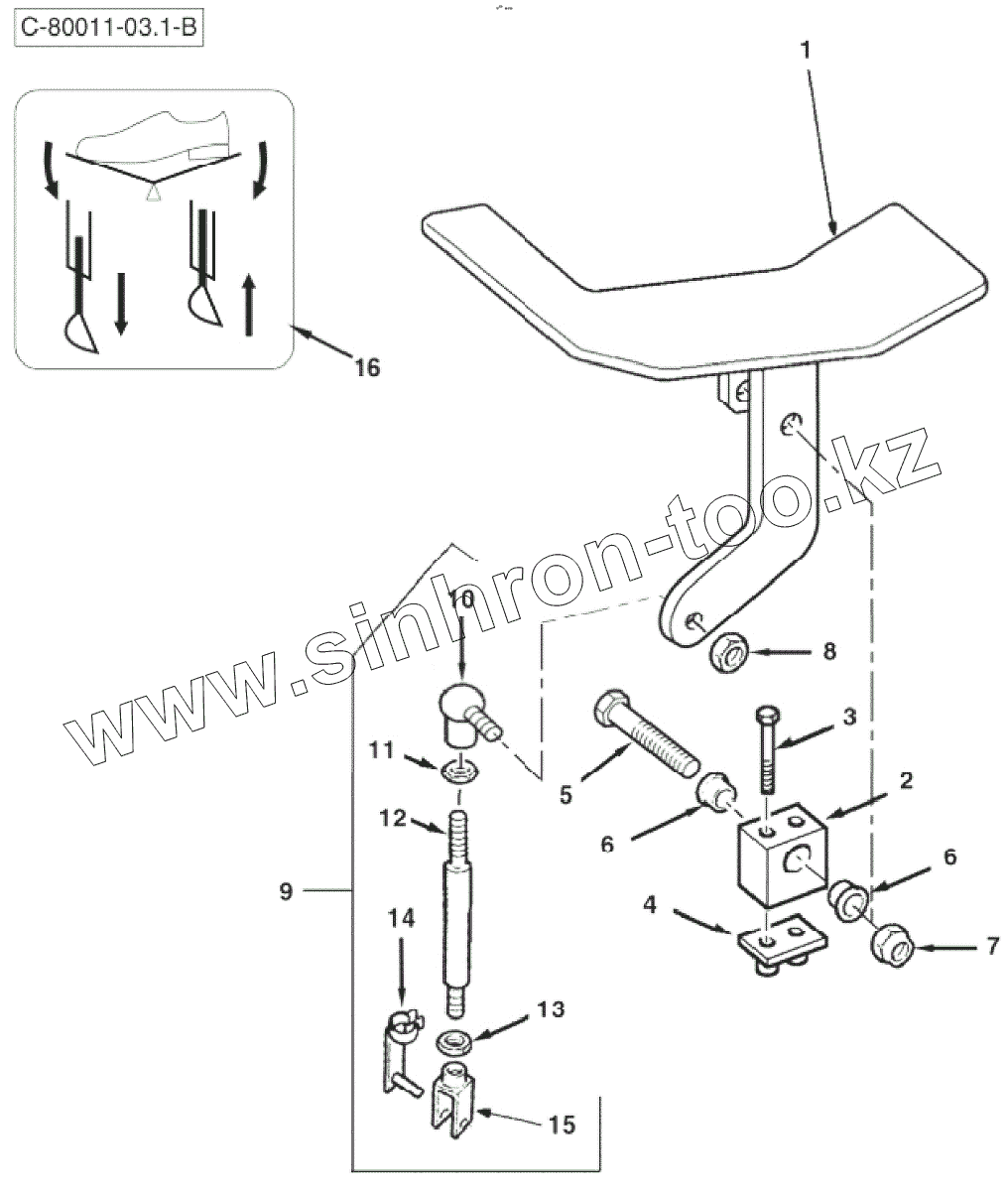 C-80011-03.1-B

1

16

www.sinhron-too.kz

10

8

3

11

5

2

12

6

6

9

4

7

14

13

15