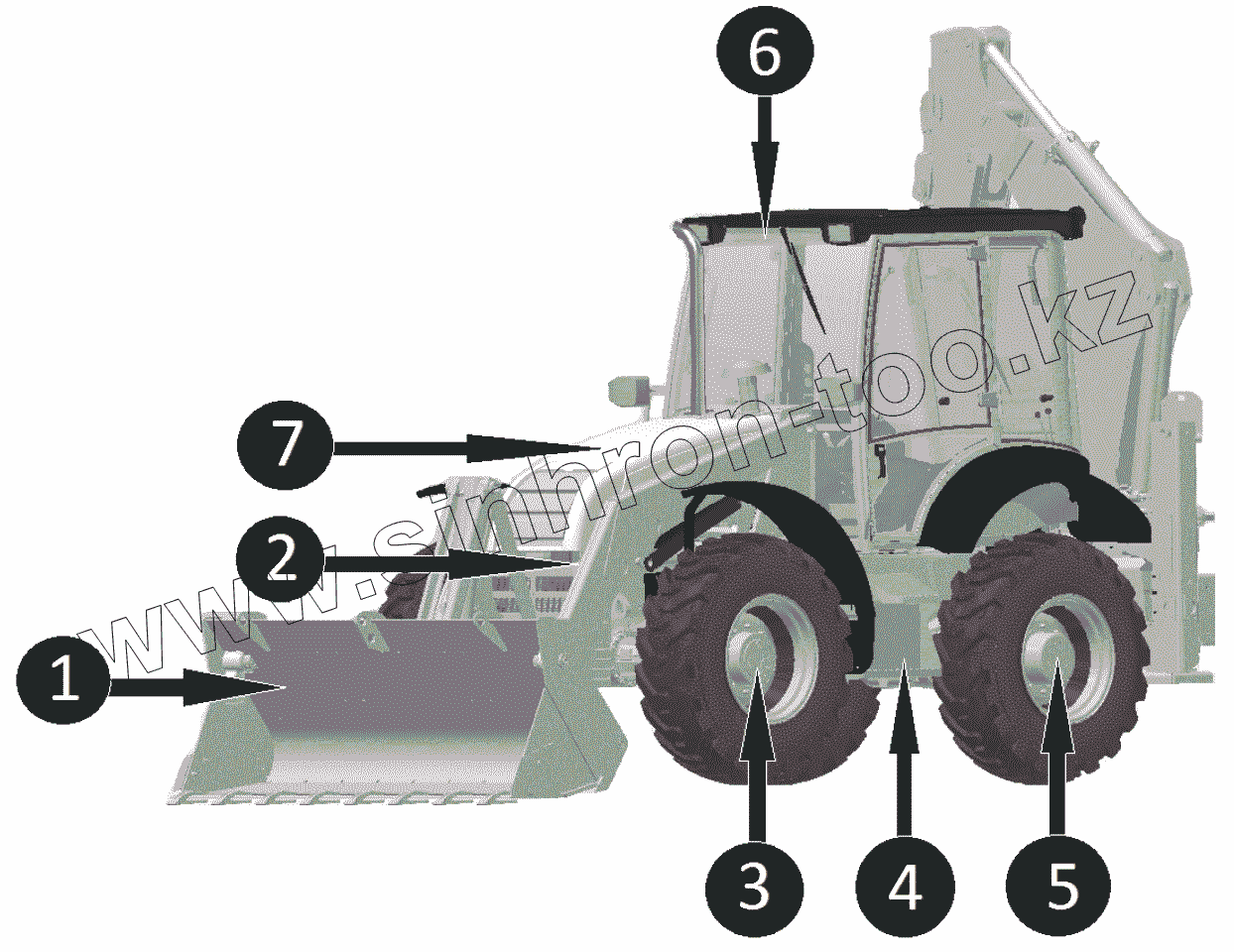 6
7
2
1
3
4
5
www.sinhron-too.kz