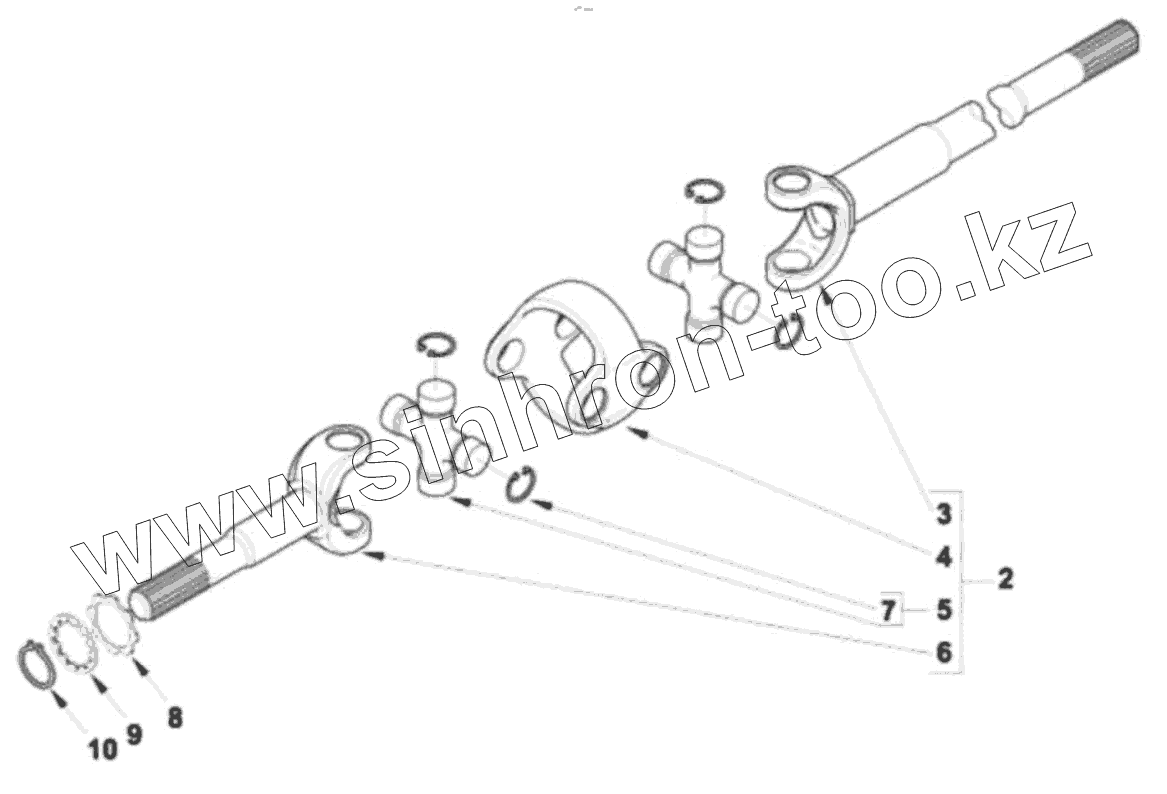 www.sinhron-too.kz

3
4
2
7
5
6
8
9
10