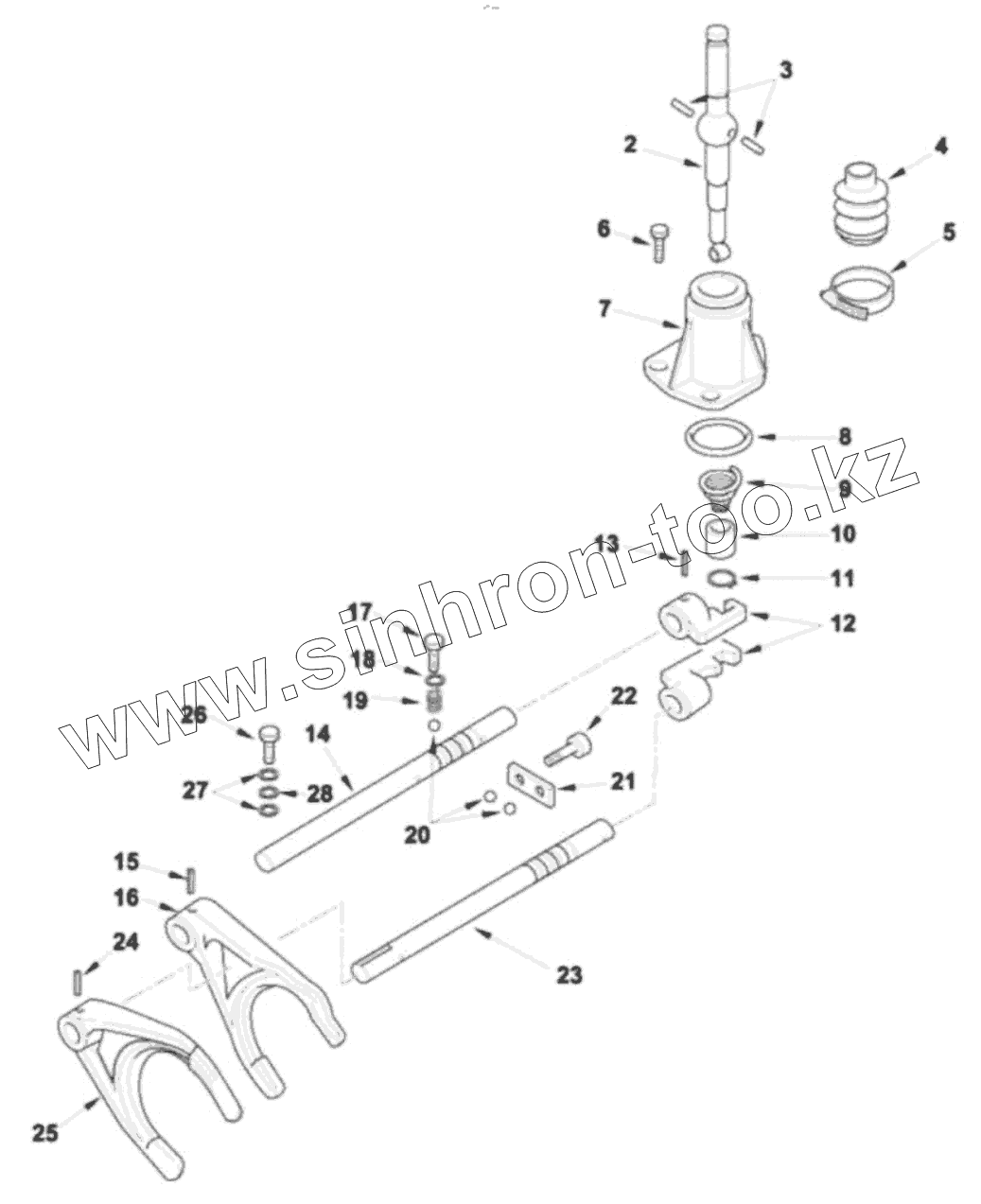 3
2
4
6
5
7
8
9
10
13
11
12
17
18
19
22
26
14
21
27
28
20
15
16
24
23
25
www.sinhron-too.kz