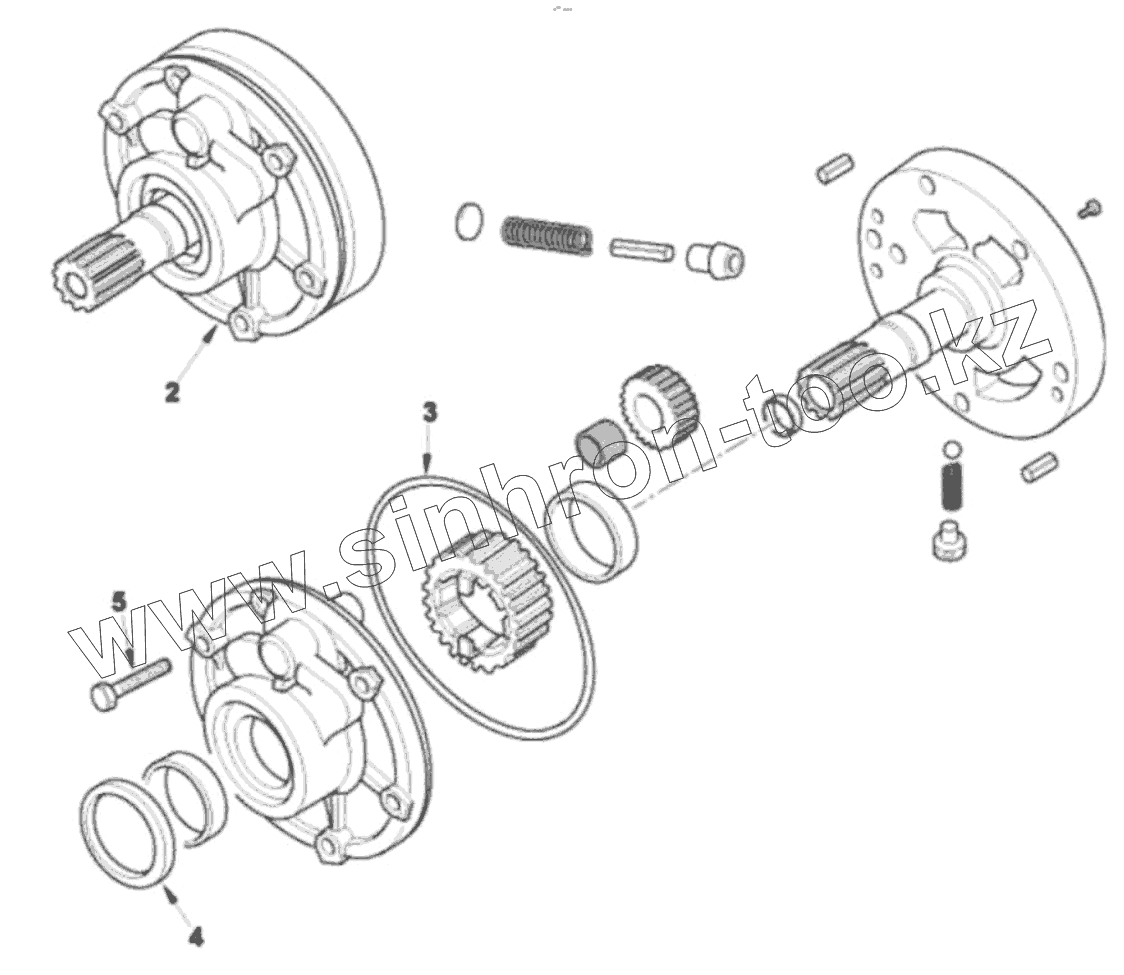 2

3

5

4

www.sinhron-too.kz