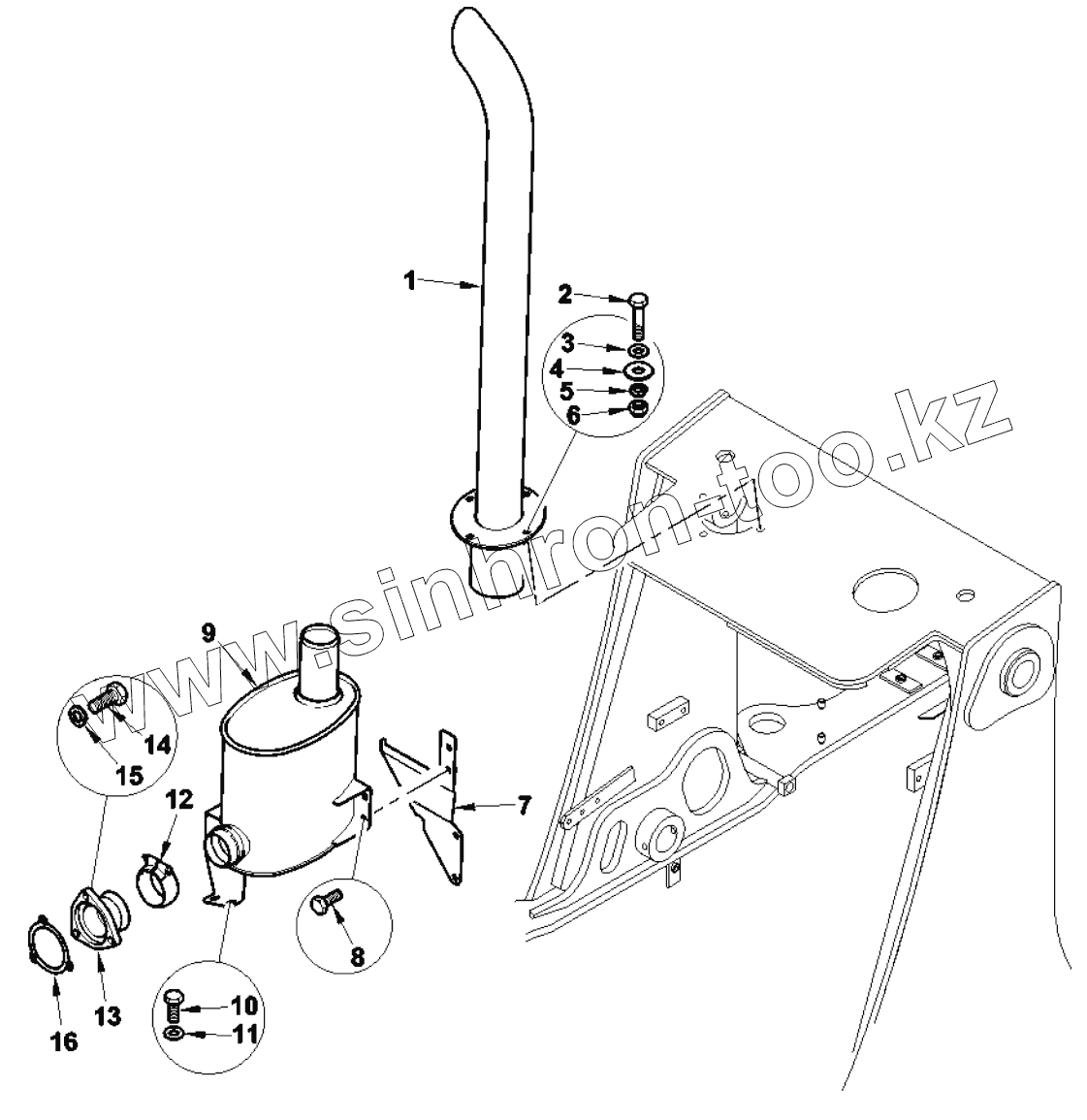 1
2
3
4
5
6
www.sinhron-too.kz
9
14
15
12
7
8
13
16
10
11