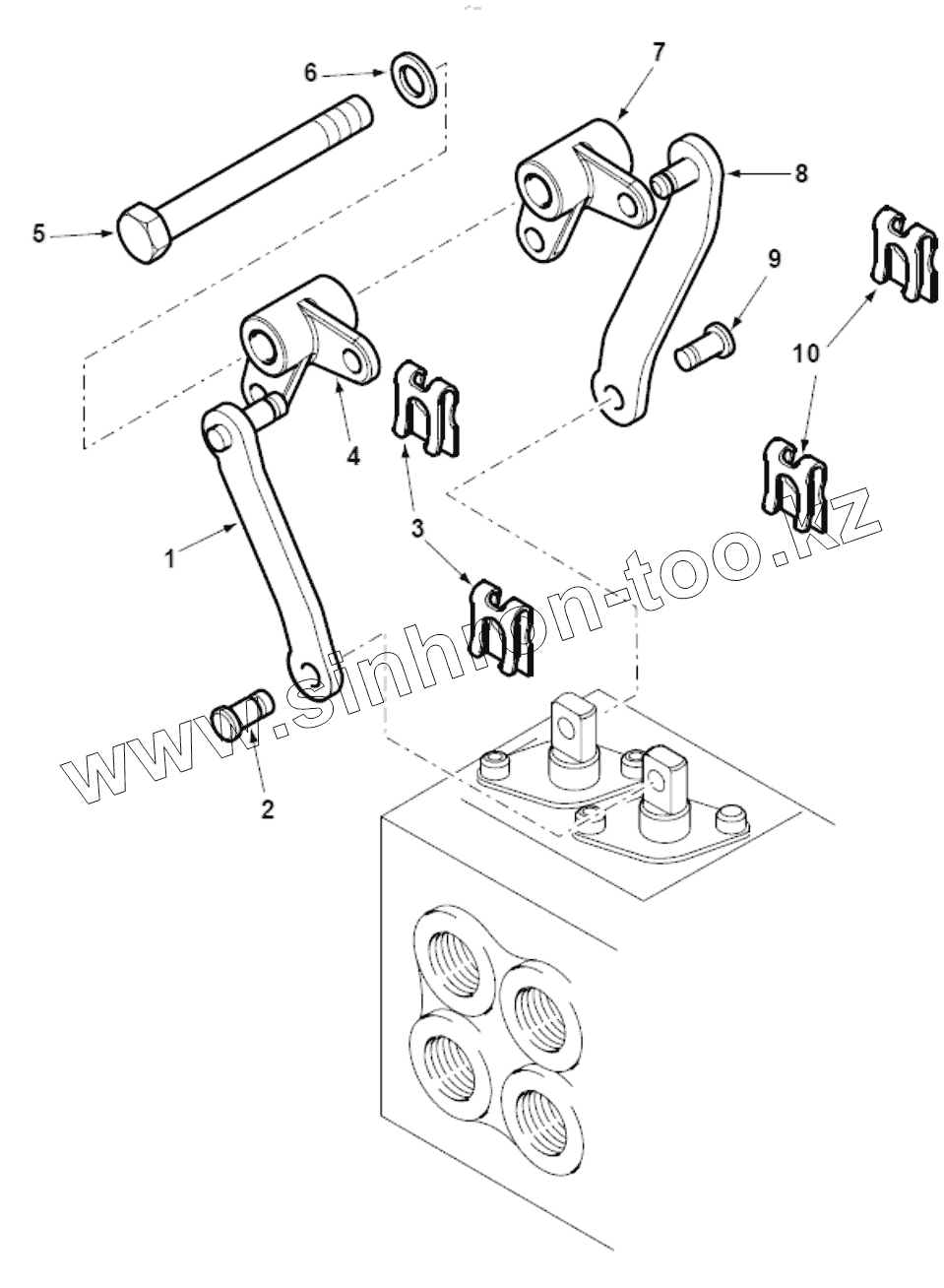 6
7
8
5
9
10
4
3
1
2
www.sinhron-too.kz