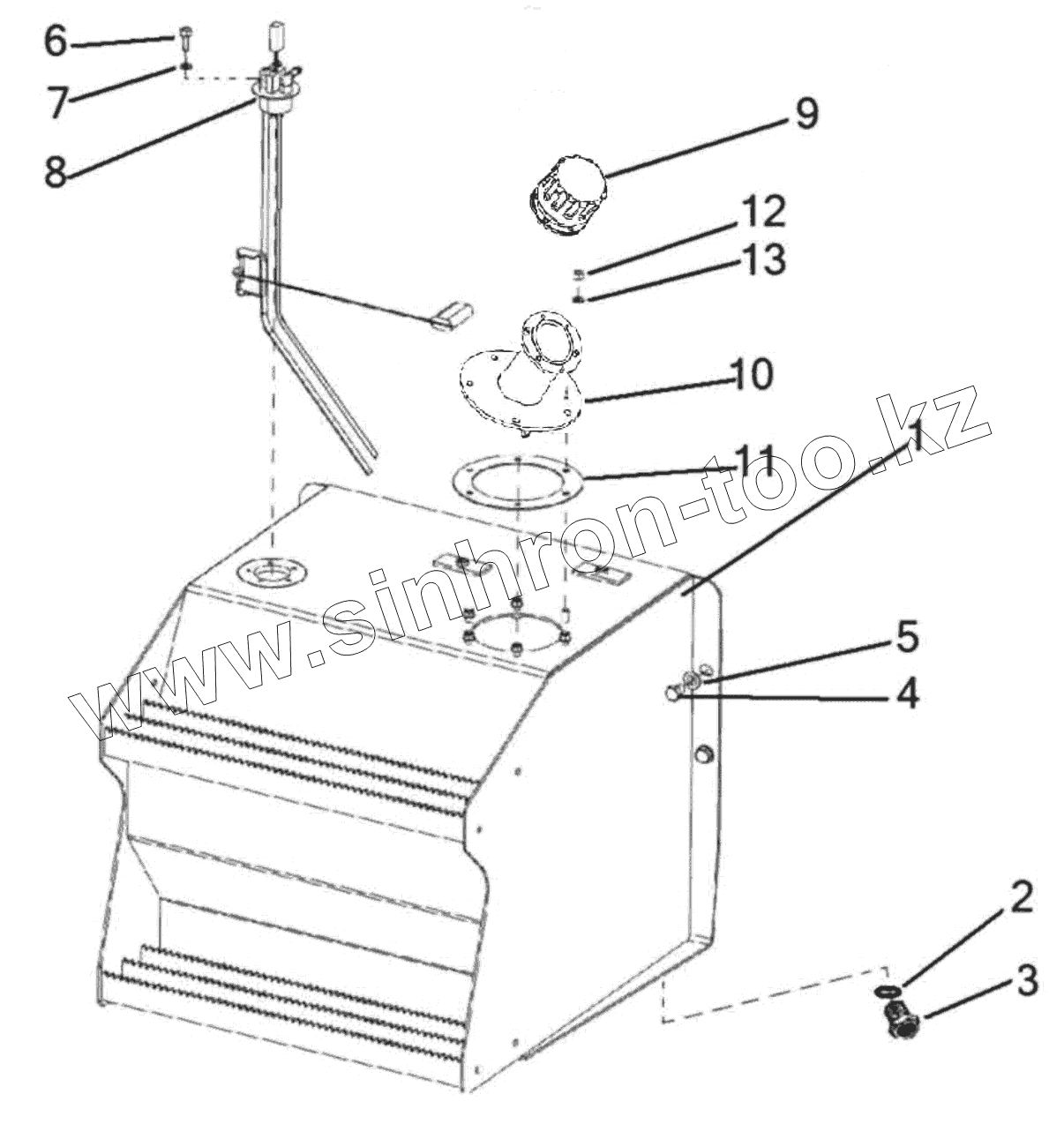 6
7
8
9
12
13
10
11
1
5
4
2
3
www.sinhron-too.kz