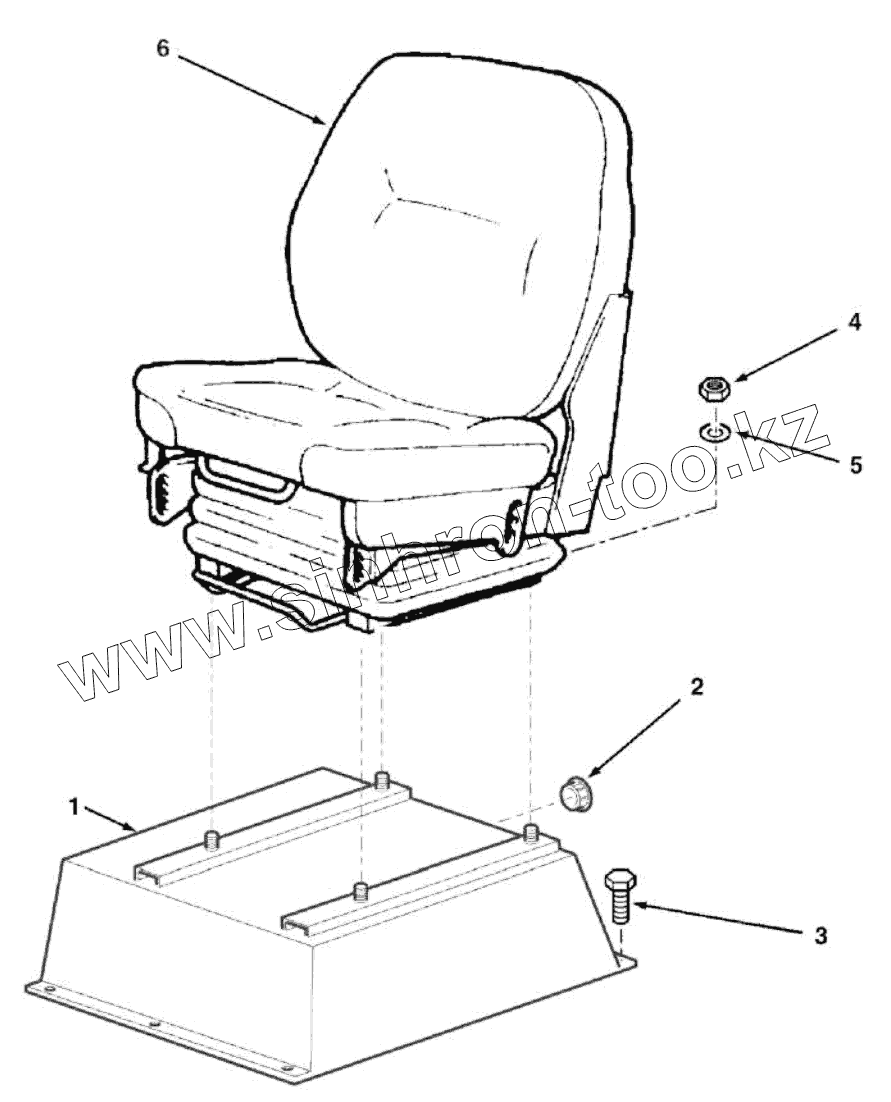 6

4

5

www.sinhron-too.kz

2

1

3