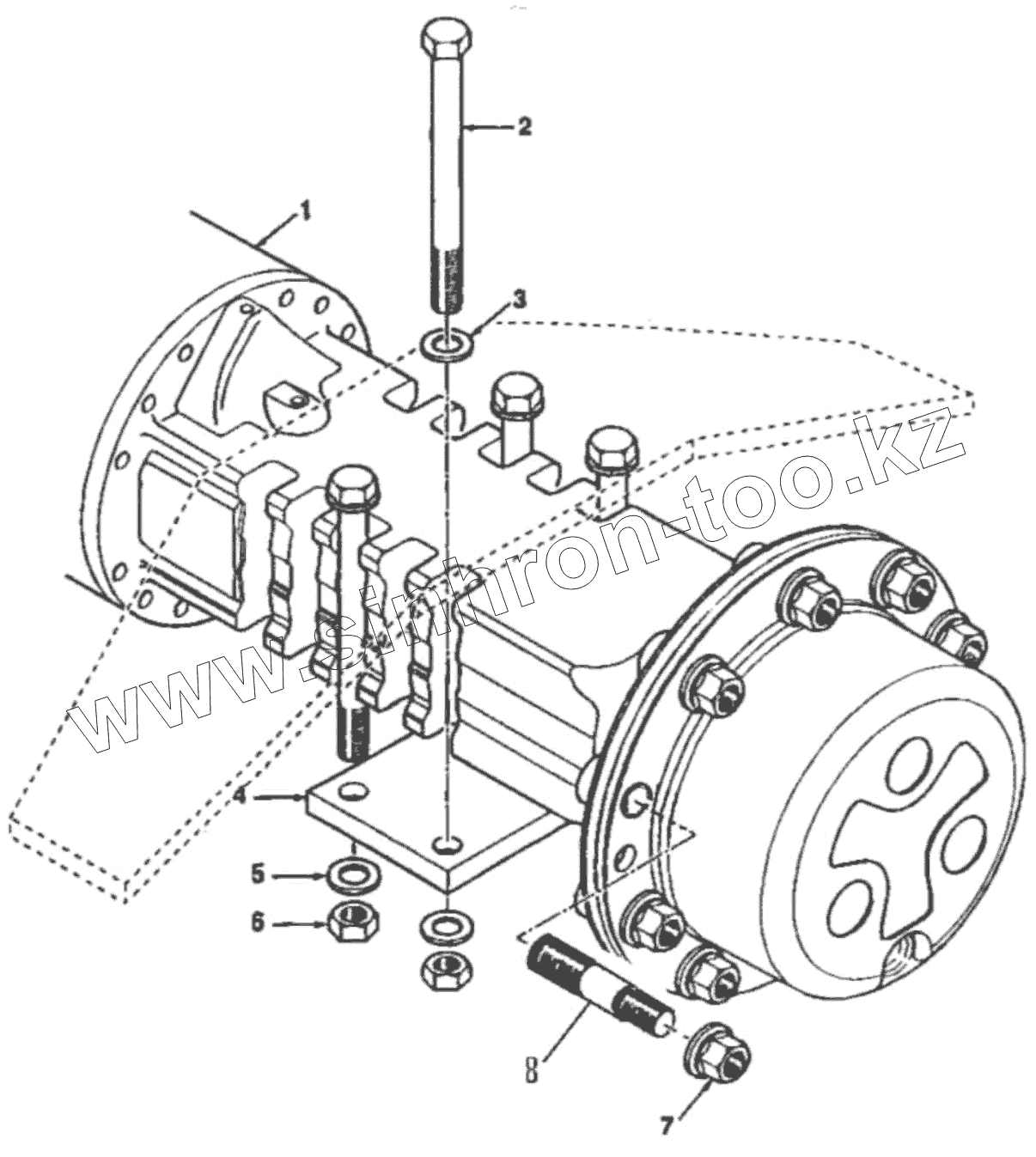 2
1
3
www.sinhron-too.kz
4
5
6
8
7