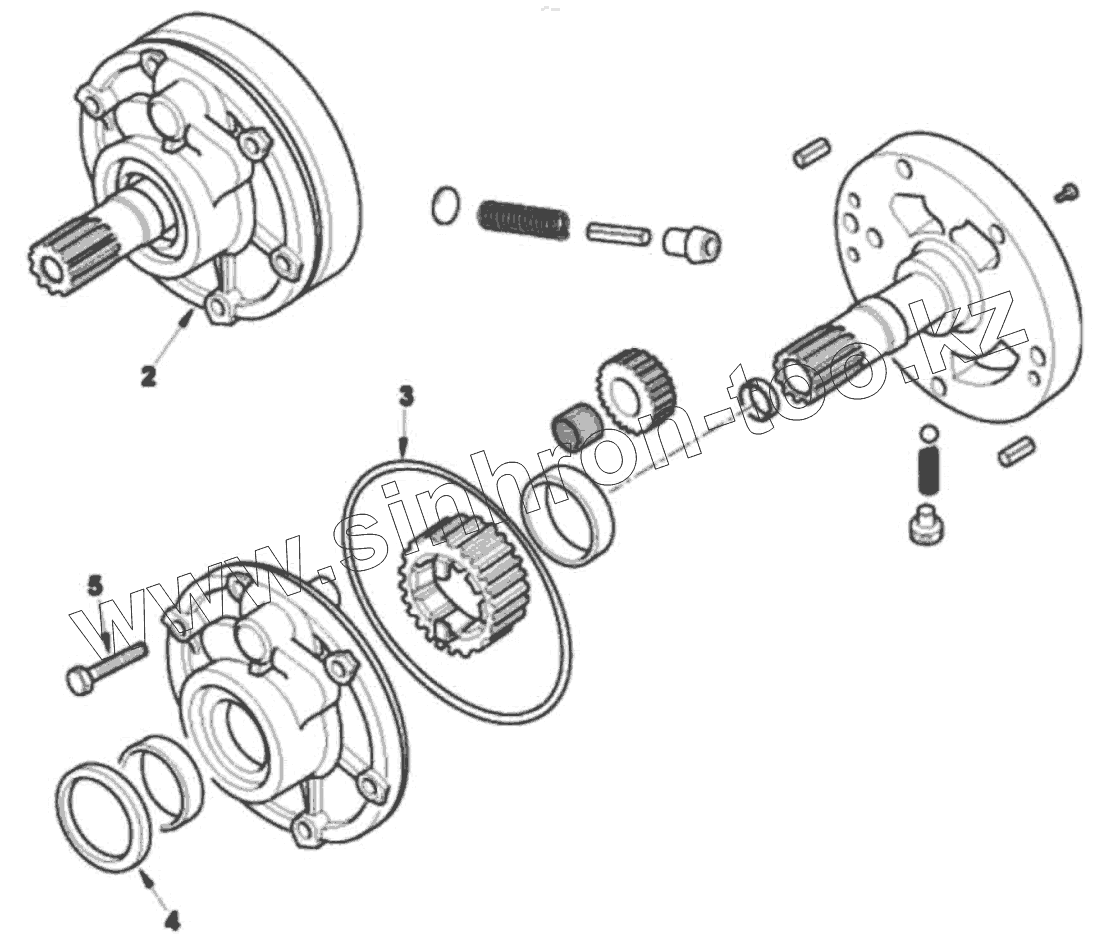 2
3
5
4
www.sinhron-too.kz