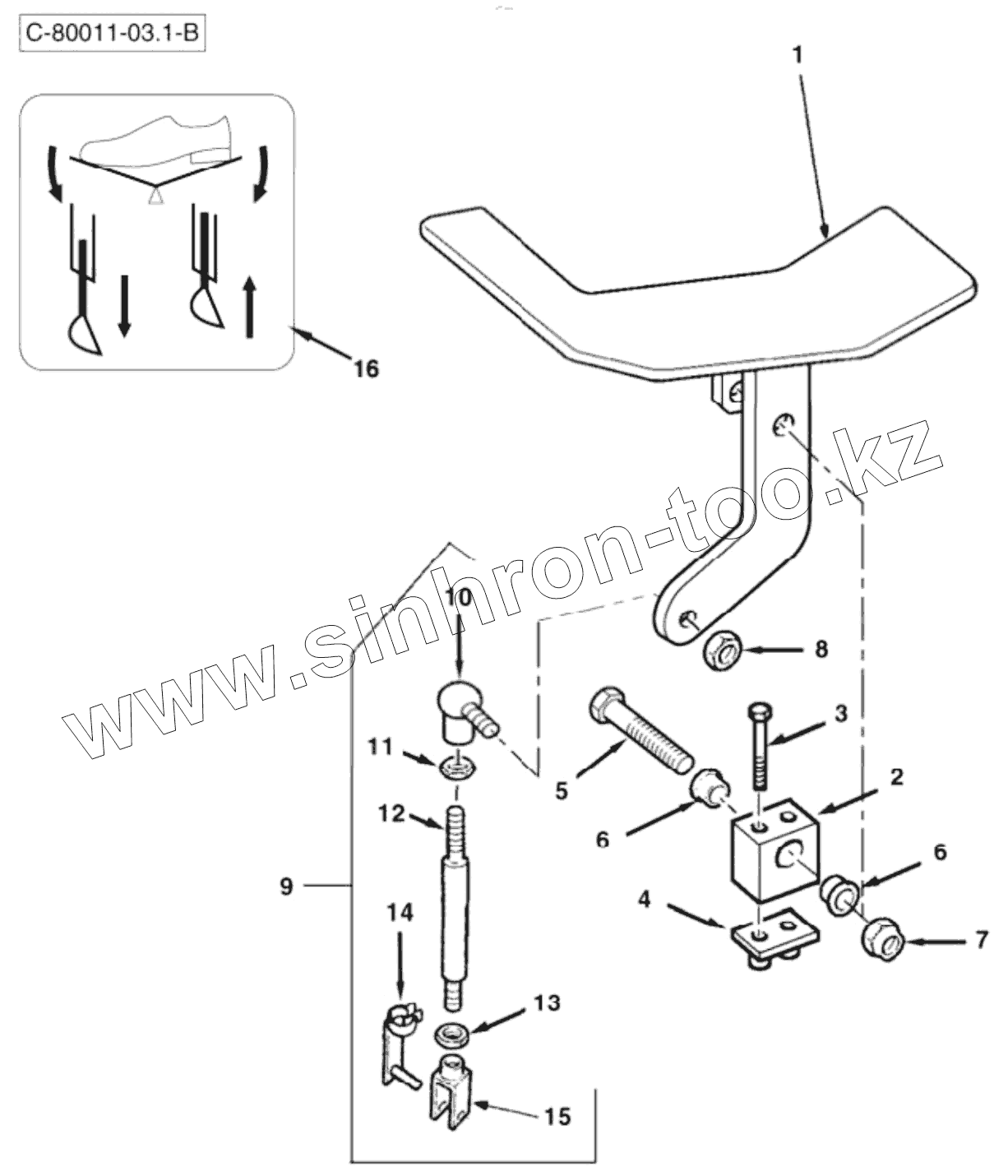 C-80011-03.1-B

1

16

www.sinhron-too.kz

10

8

3

11

5

2

12

6

6

9

4

7

14

13

15