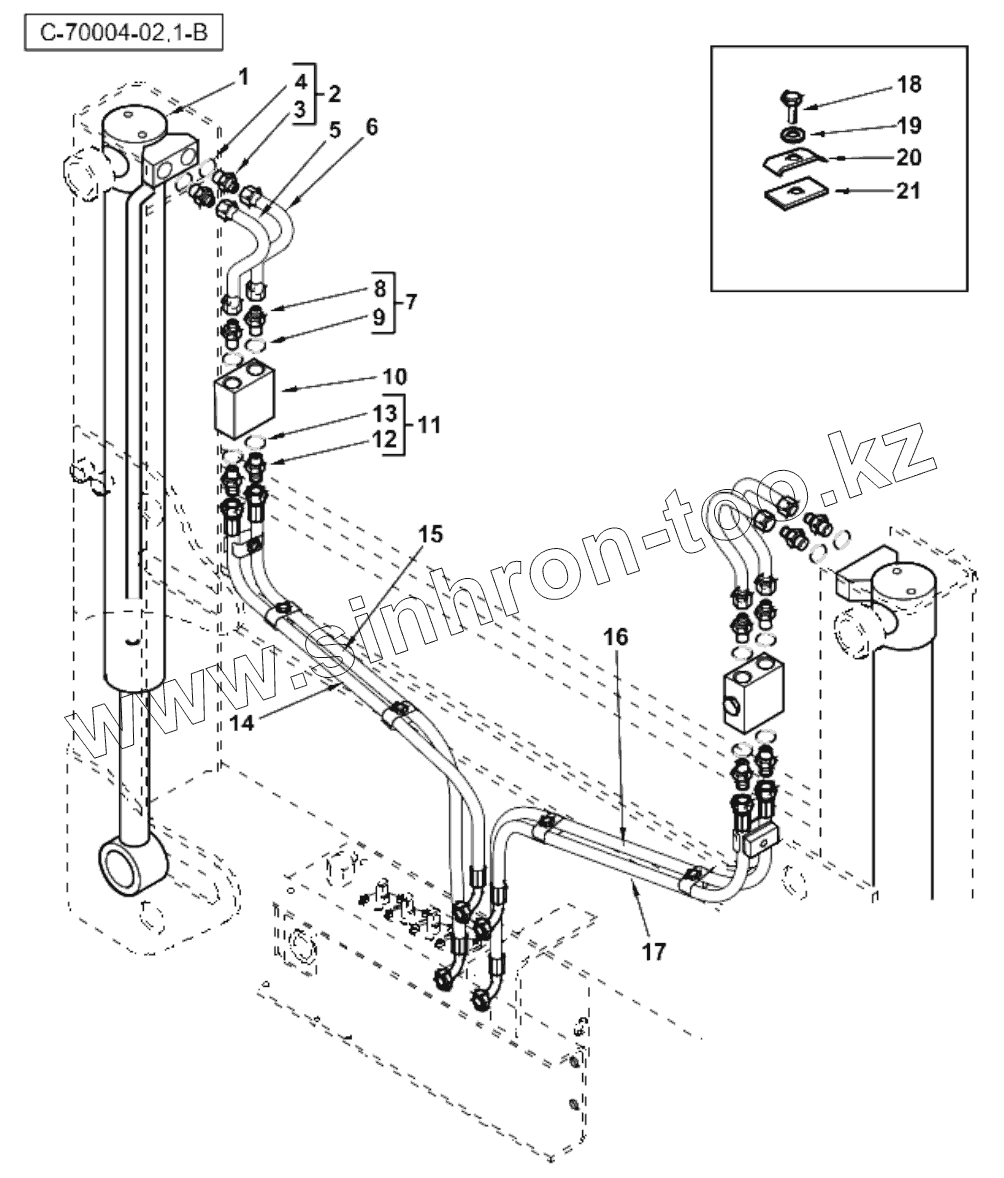 C-70004-02,1-B

1
4
3
2
5
6
8
9
7
10
13
12
11
15
14
16
17
18
19
20
21

www.sinhron-too.kz