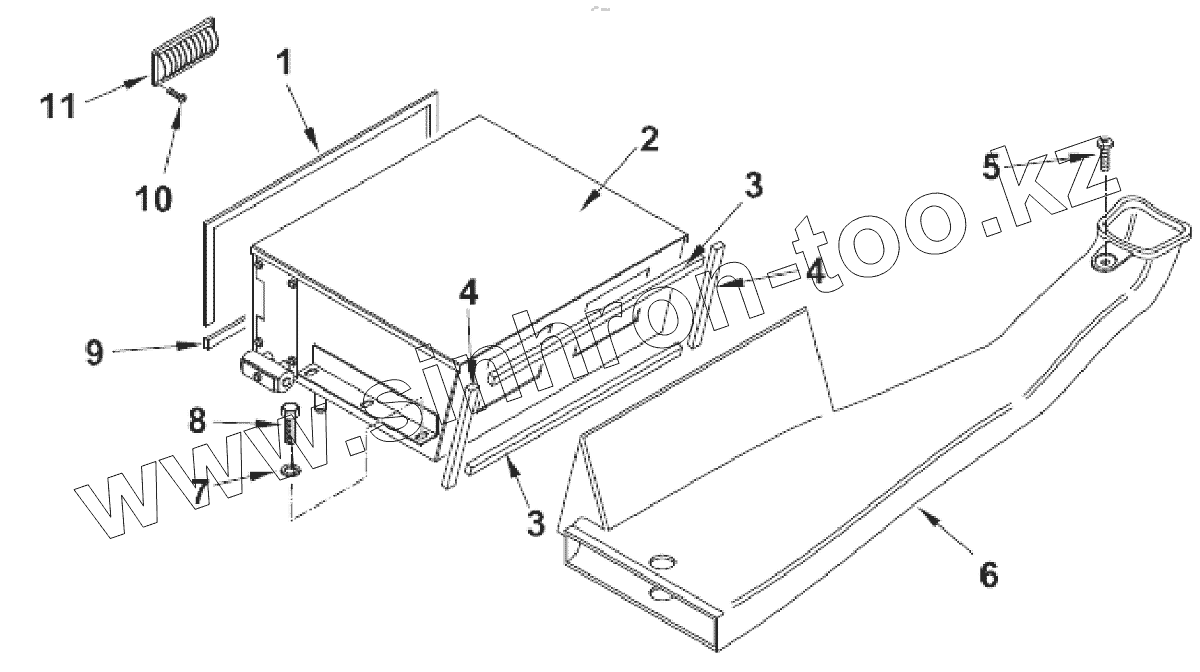 11
10
1
2
3
4
4
5
9
8
7
3
6
www.sinhron-too.kz