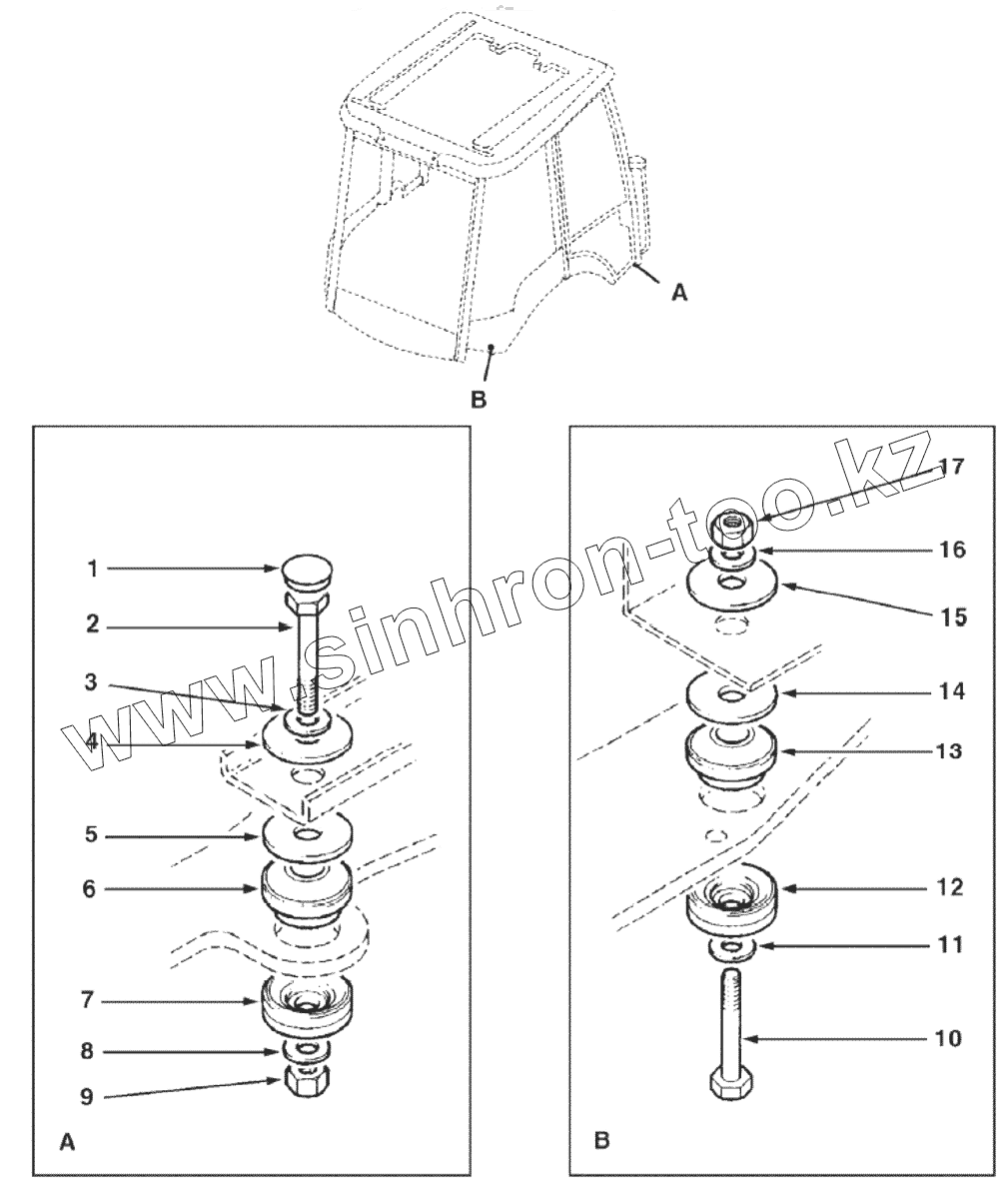 A

B

www.sinhron-too.kz

1
2
3
4
5
6
7
8
9

A

17
16
15
14
13
12
11
10

B