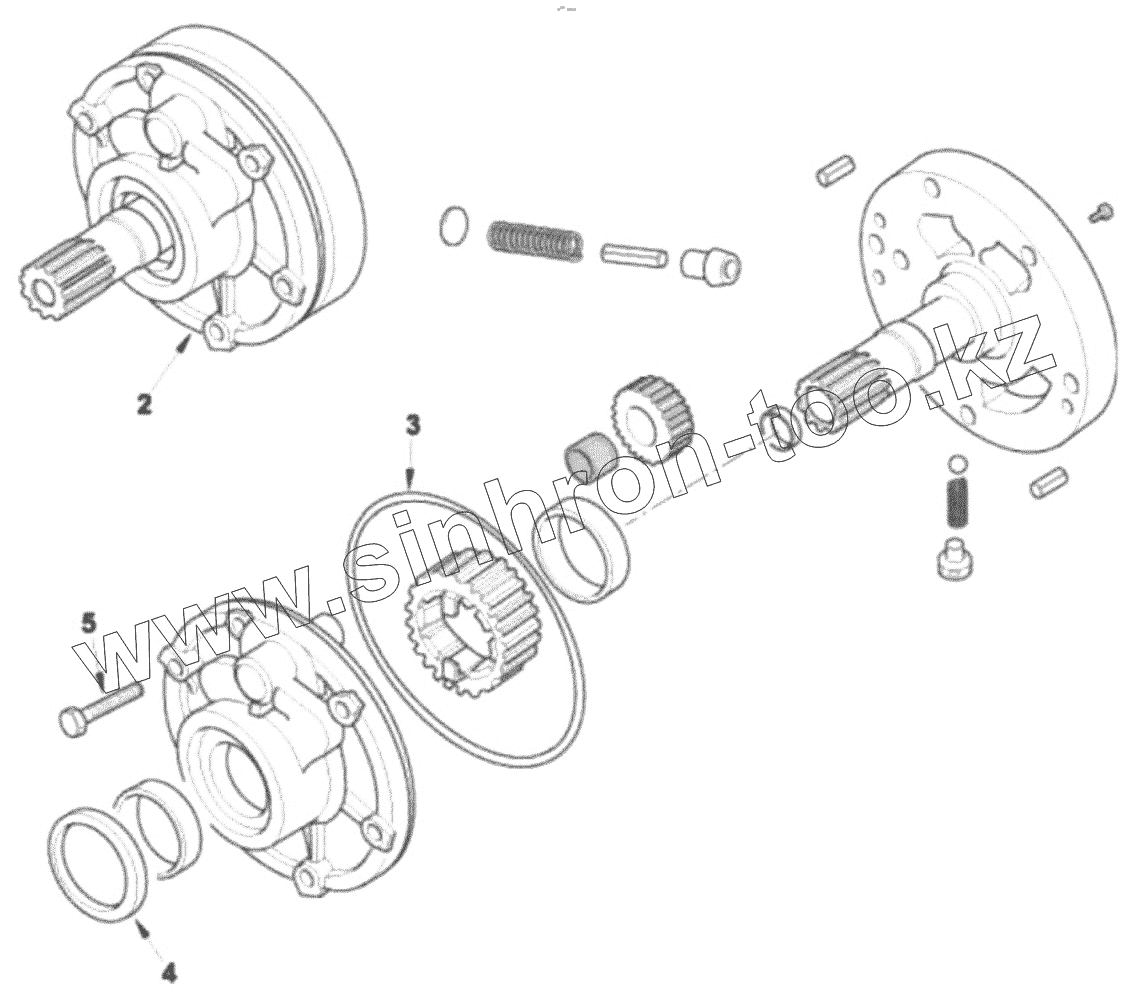 2
3
5
4
www.sinhron-too.kz