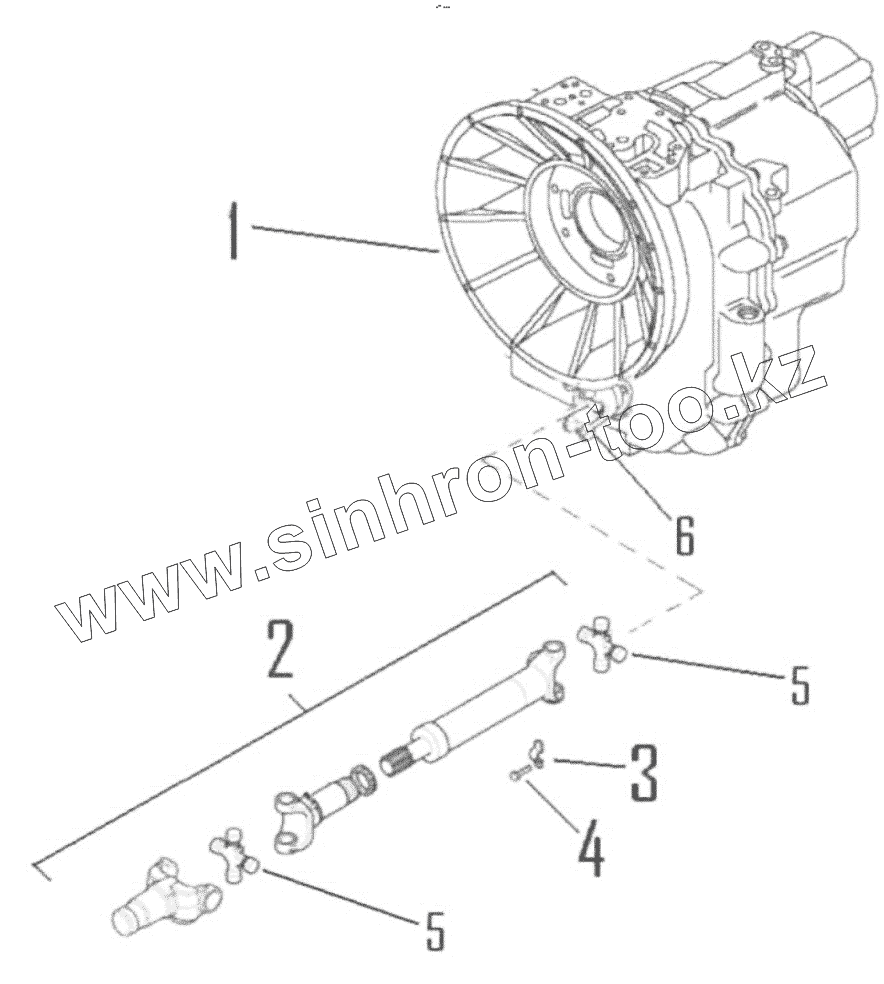 1
www.sinhron-too.kz
6
2
5
3
4
5