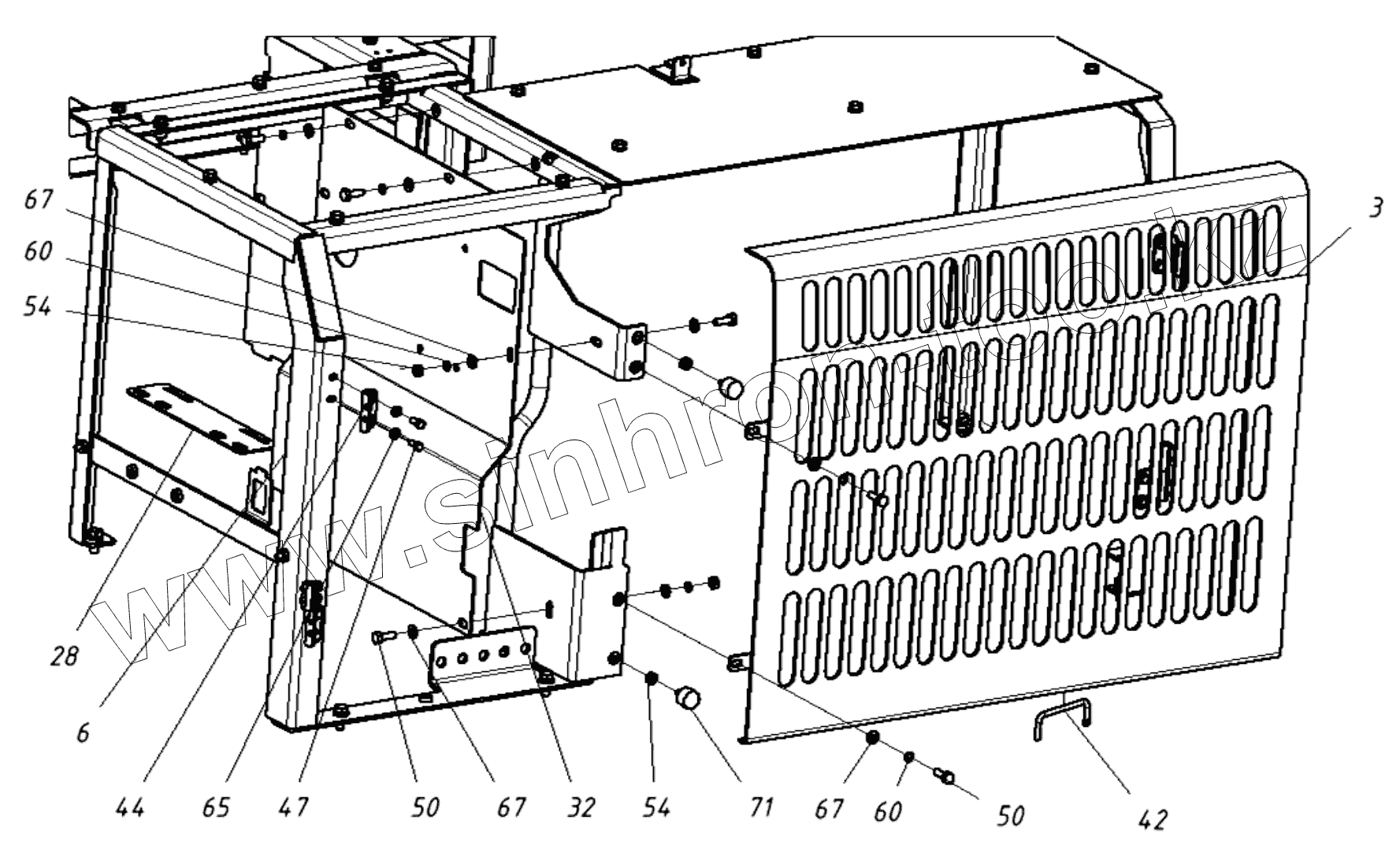 67
60
54
3
28
6
44
65
47
50
67
32
54
71
67
60
50
42
www.sinhron-tool.kz