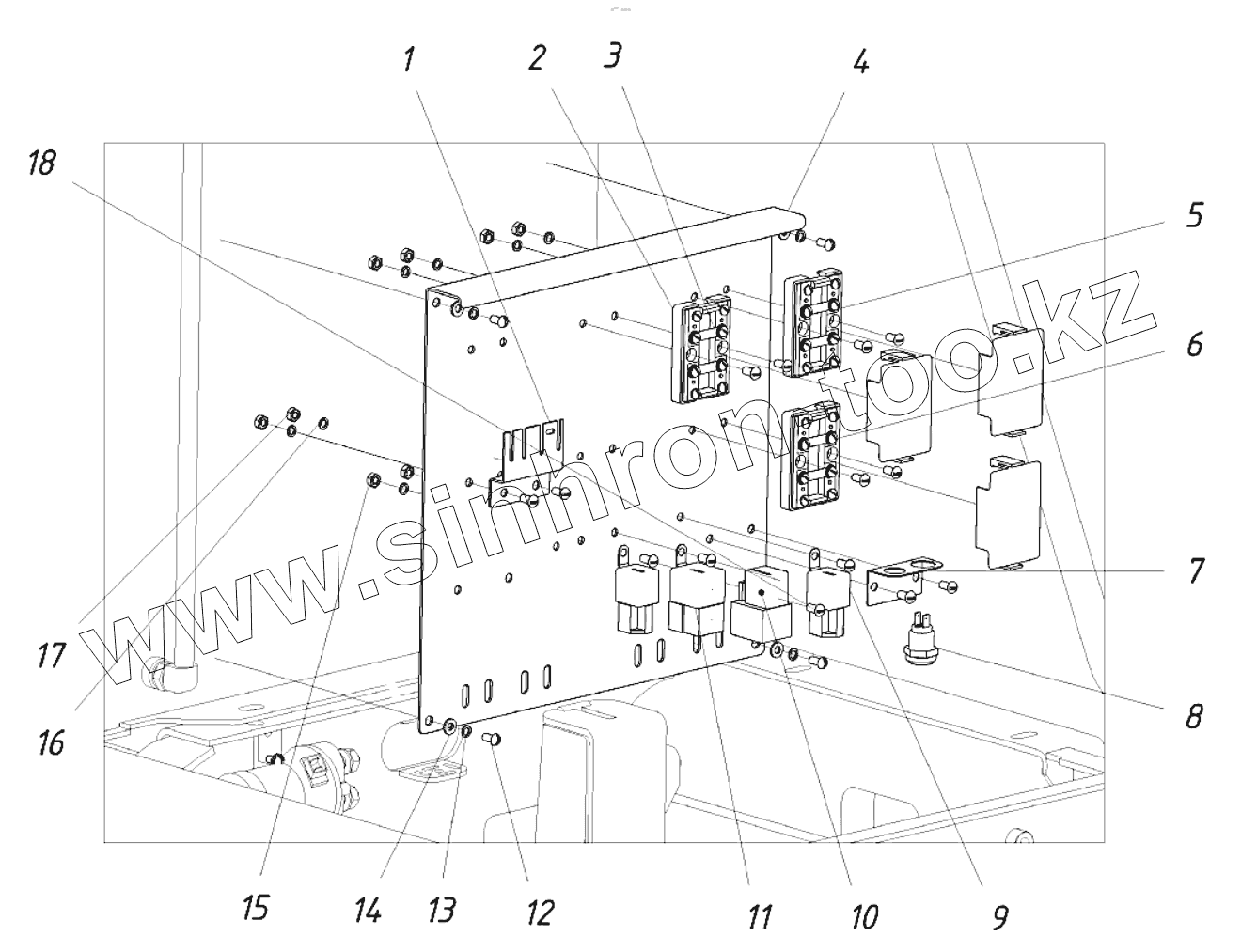 1 2 3 4

18

5

6

7

8

17

16

15 14 13 12 11 10 9

www.simrontoo.kz