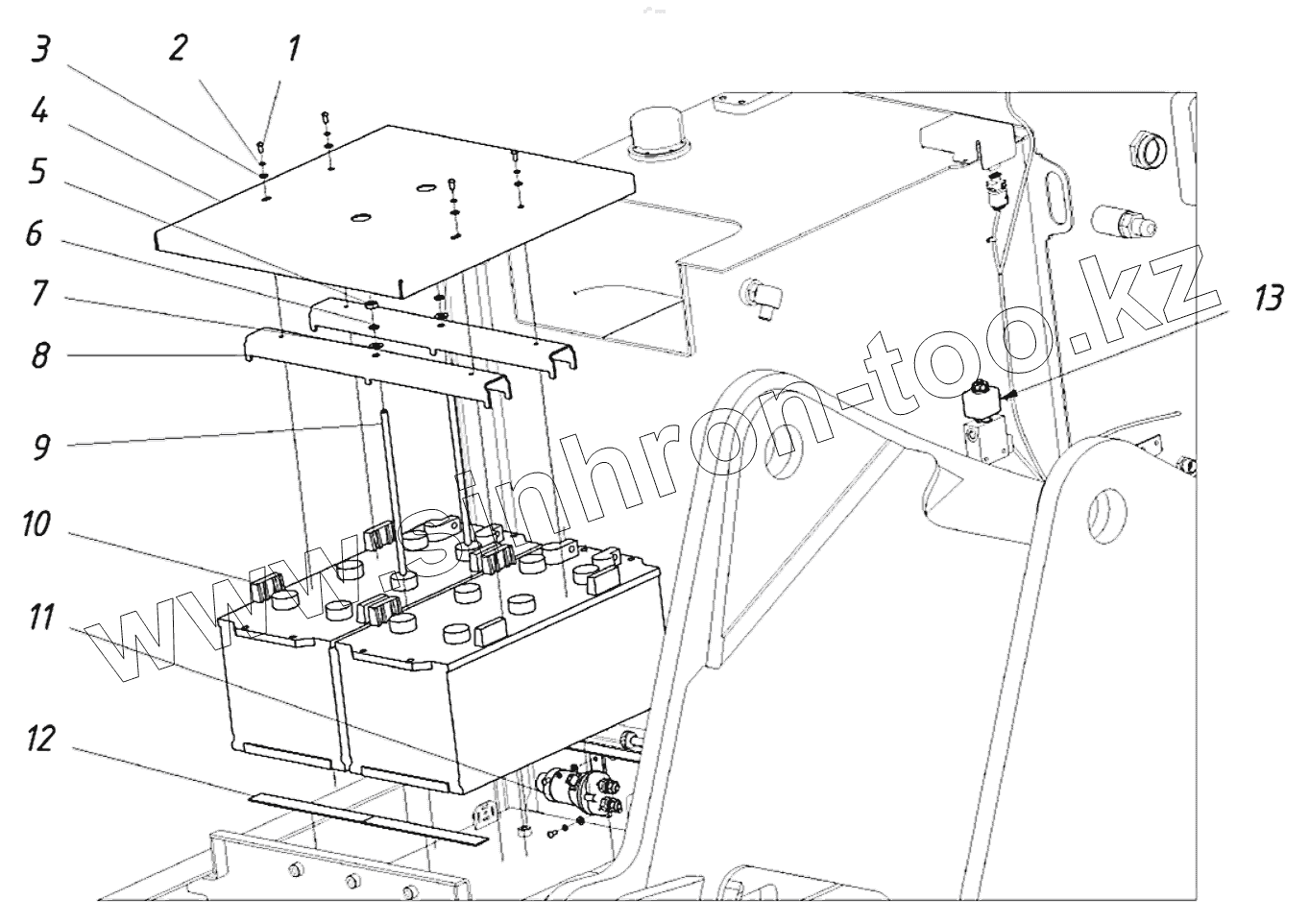 3 2 1
4
5
6
7
8
9
10
11
12
13

www.sinhron-too.kz