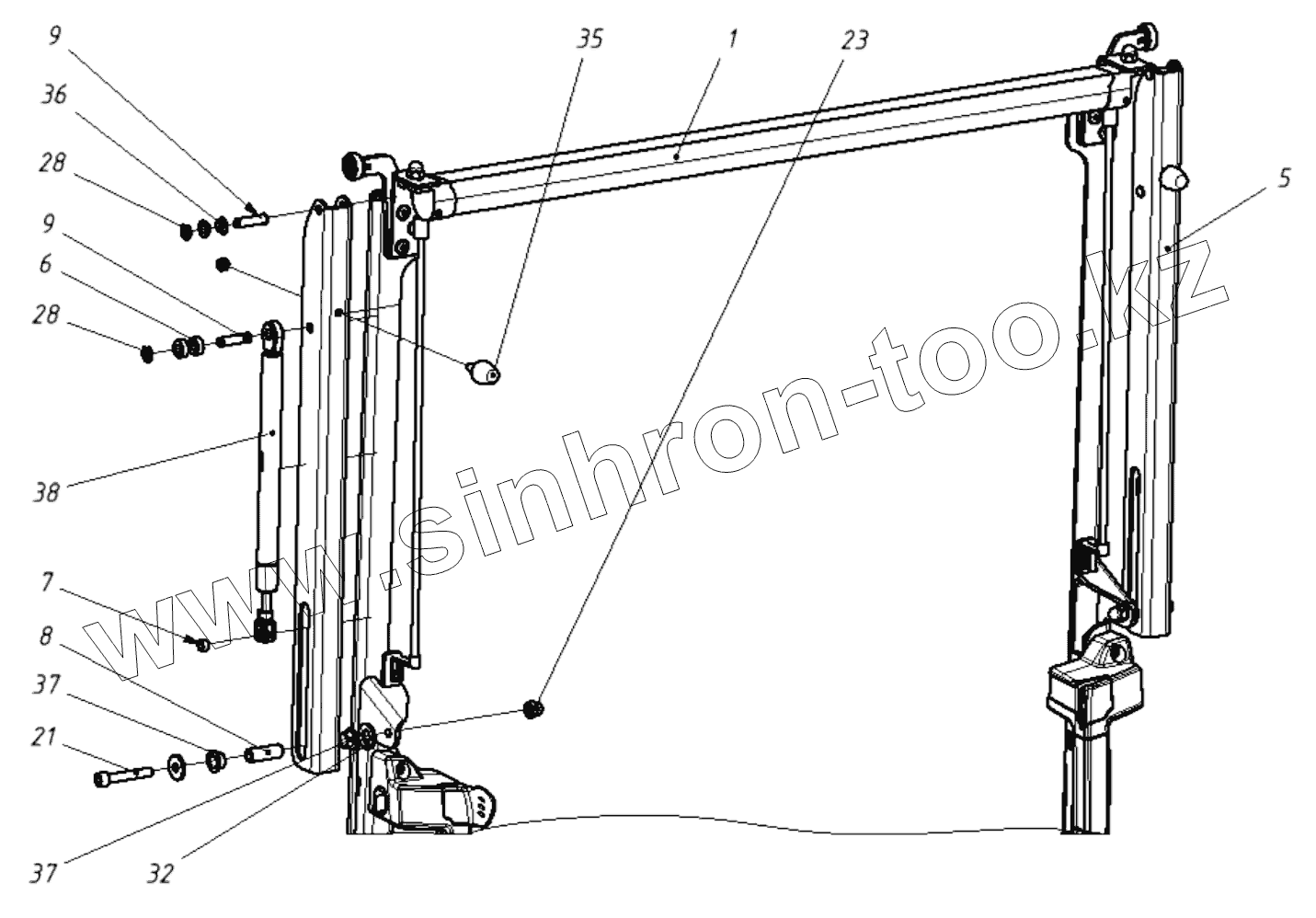 9
36
28
9
6
28
38
7
8
37
21
37
32
35
1
23
5
www.sinhron-too.kz