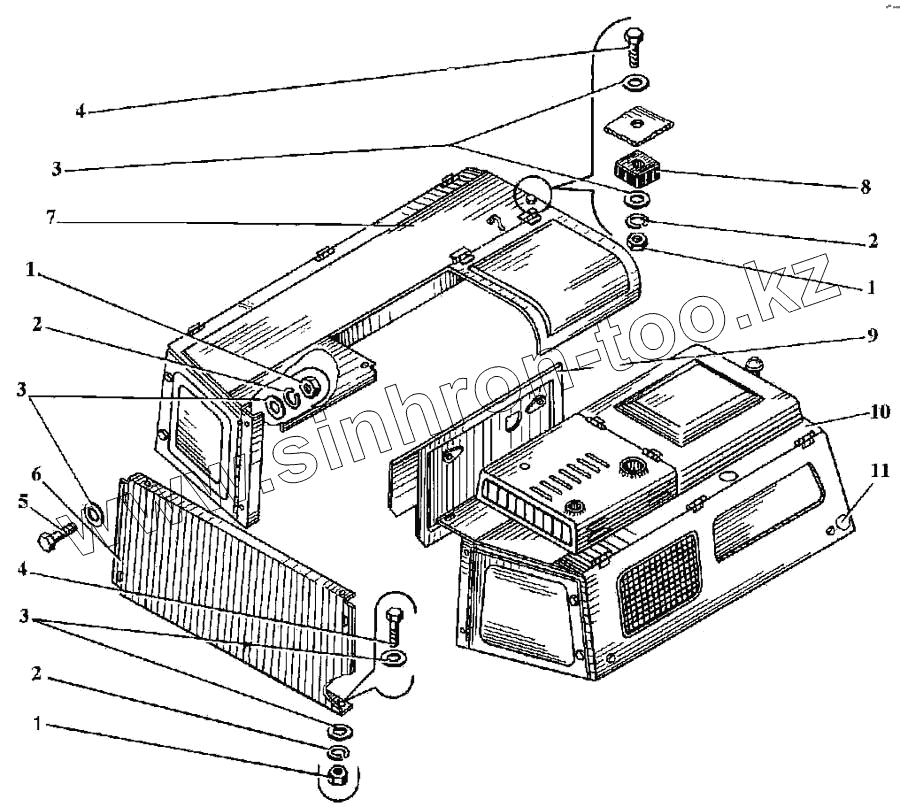 4
3
7
1
2
3
6
5
4
3
2
1
8
2
1
9
10
11
www.sinhron-too.kz