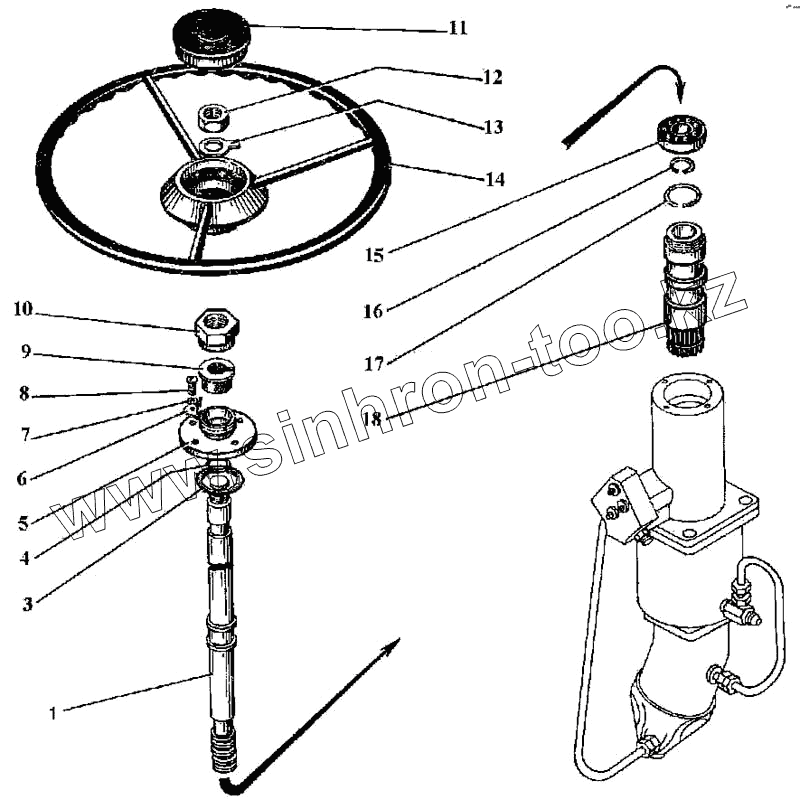 11
12
13
14
15
16
17
18
10
9
8
7
6
5
4
3
1
www.sinhron-too.kz