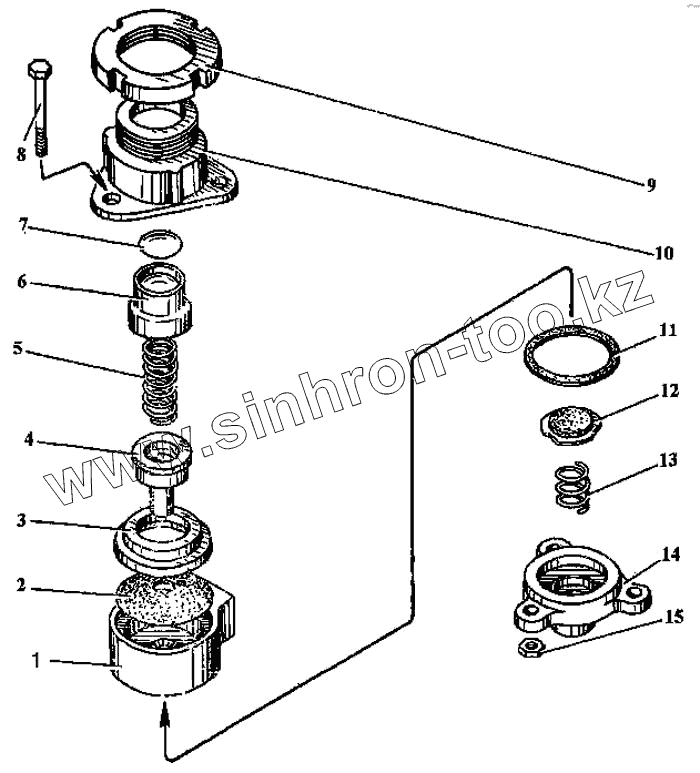 8
9
10
7
6
5
4
3
2
1
11
12
13
14
15
www.sinhron-too.kz