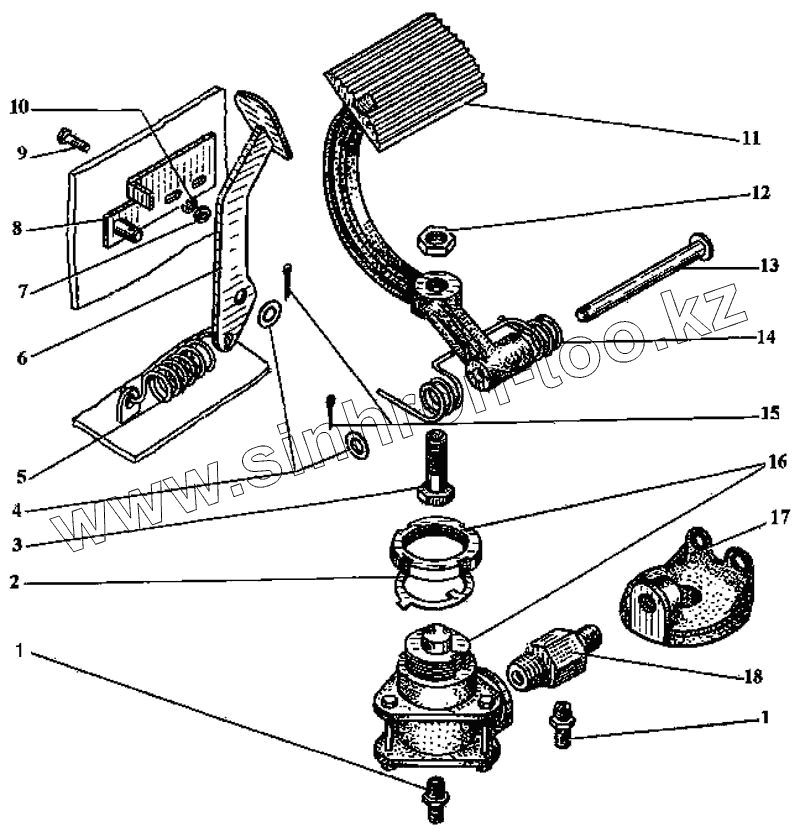 10
9
8
7
6
5
4
3
2
1
11
12
13
14
15
16
17
18
1
www.sinhron-too.kz