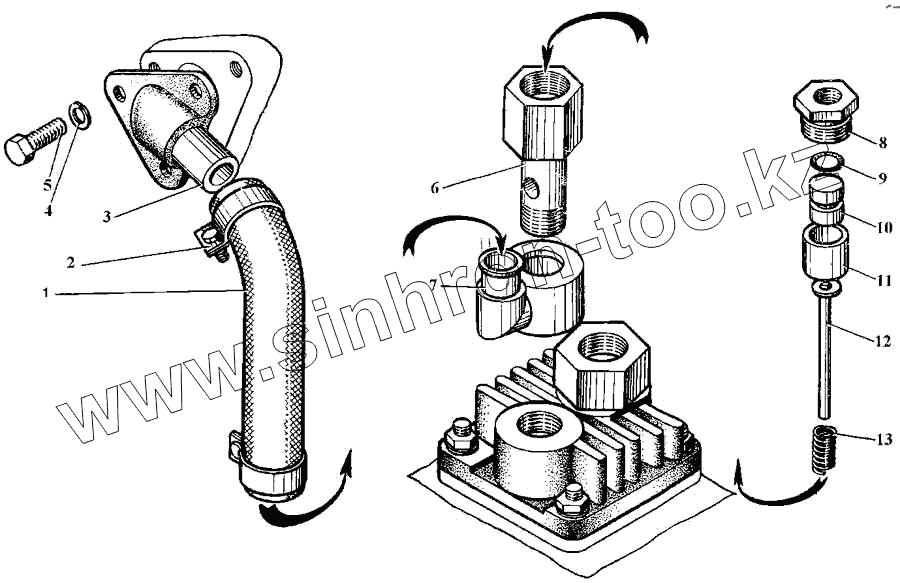 www.sinhron-too.kz

5
4
3
2
1
6
7
8
9
10
11
12
13