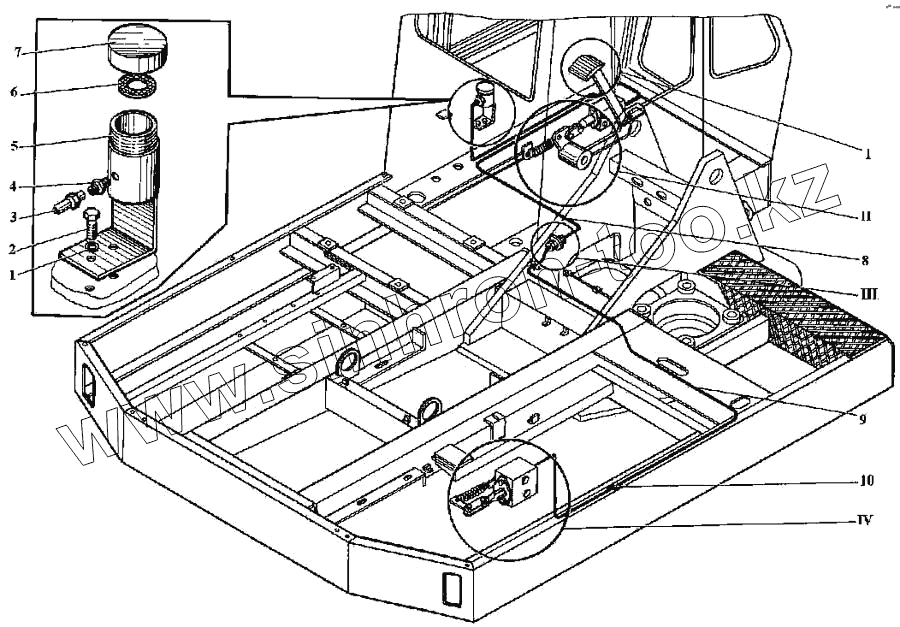 7
6
5
4
3
2
1
I
II
8
III
9
10
IV
www.sinhron100.kz