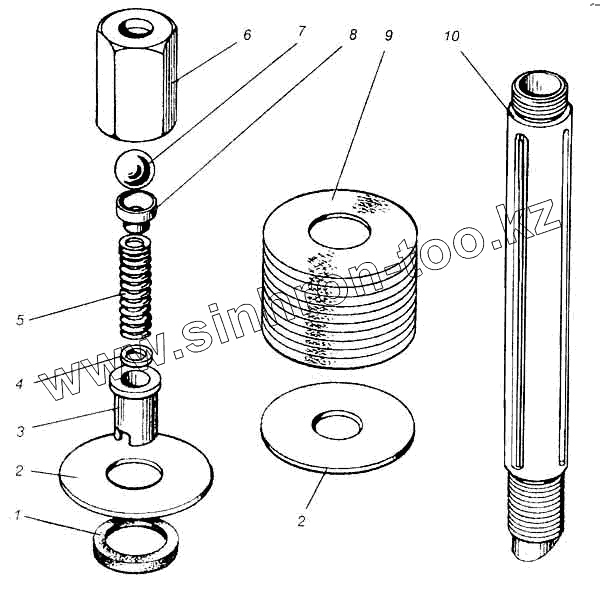 6
7
8
9
10
5
4
3
2
1
2
www.sinhron-too.kz