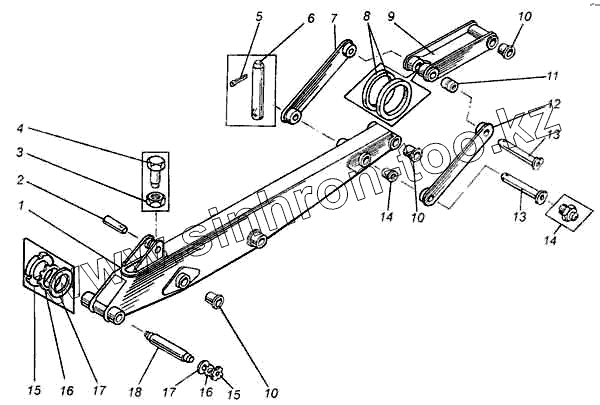 5 6 7 8 9 10
11
12
13
4
3
2
1
14 10
13
14
15 16 17 18 17 16 15 10
www.sinhron-too.kz