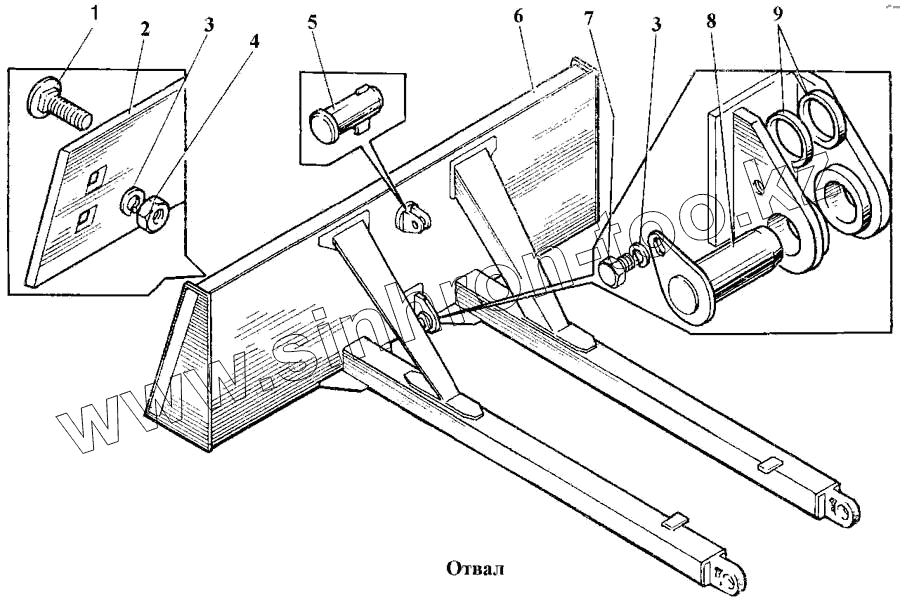 1
2
3
4
5
6
7
3
8
9

www.sinhron-too.kz

Отвал