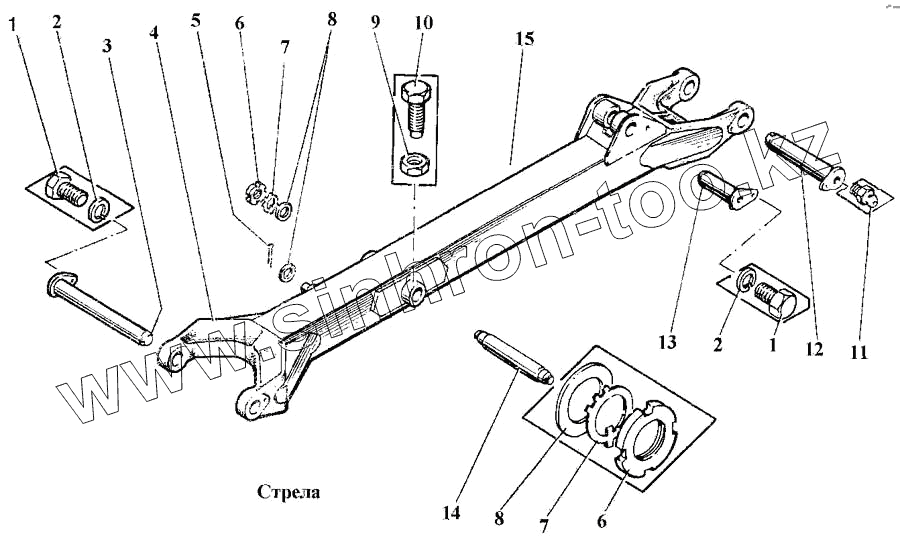 1 2 3 4 5 6 7 8 9 10 15

13 2 1 12 11

14 8 7 6

Стрела

www.sinhron-too.kz