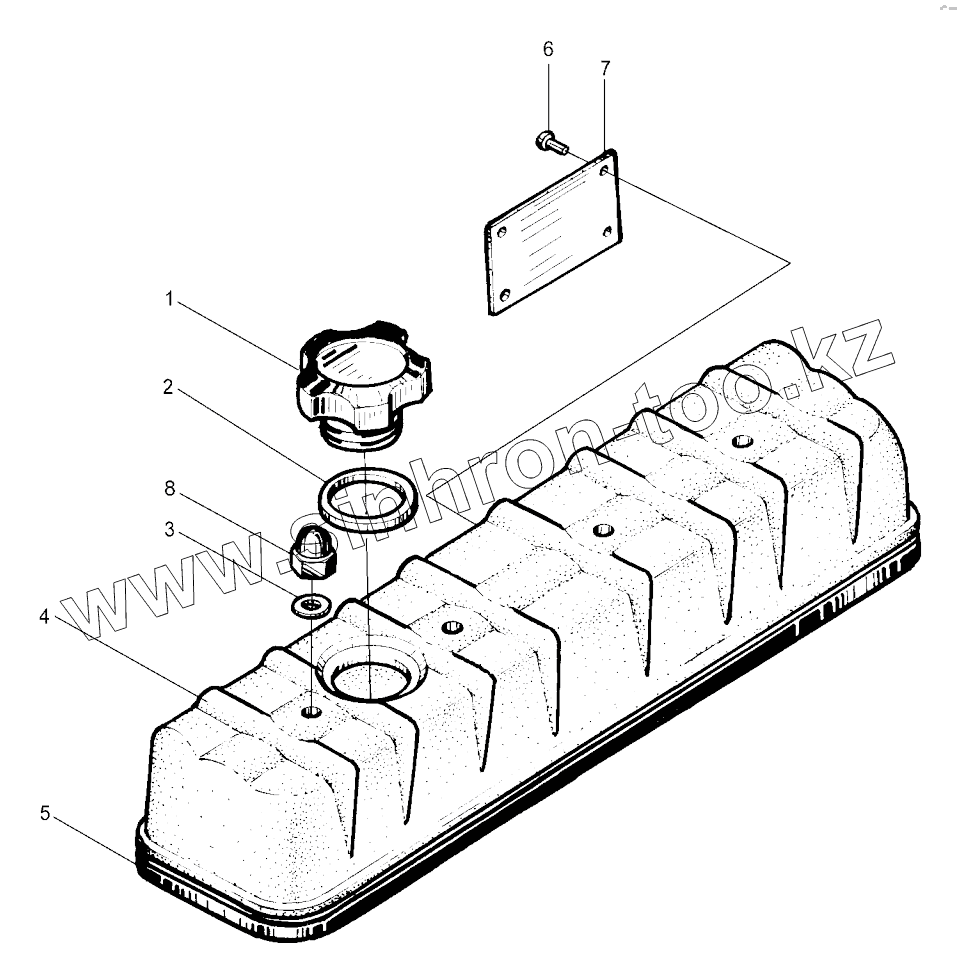 6
7
1
2
8
3
4
5
www.sinhron-too.kz