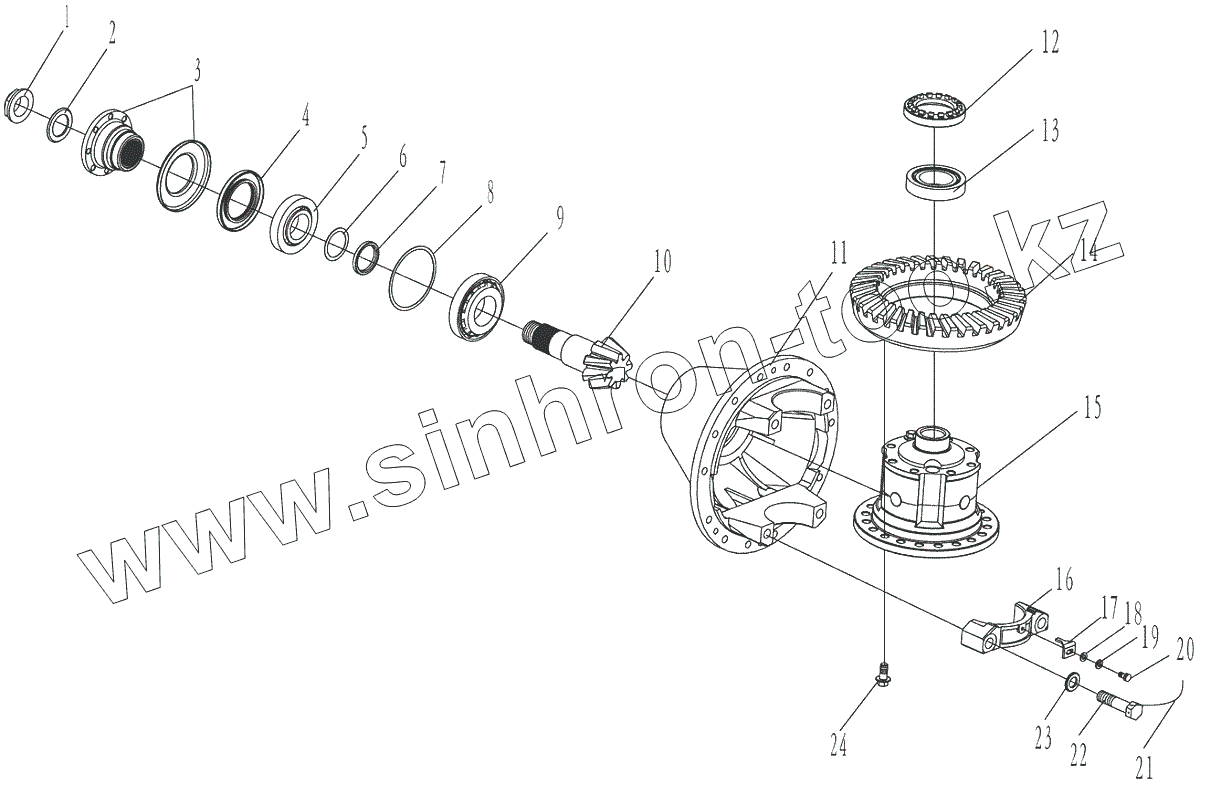 1
2
3
4
5
6
7
8
9
10
11
12
13
14
15
16
17
18
19
20
21
22
23
24
www.sinhron-to.kz