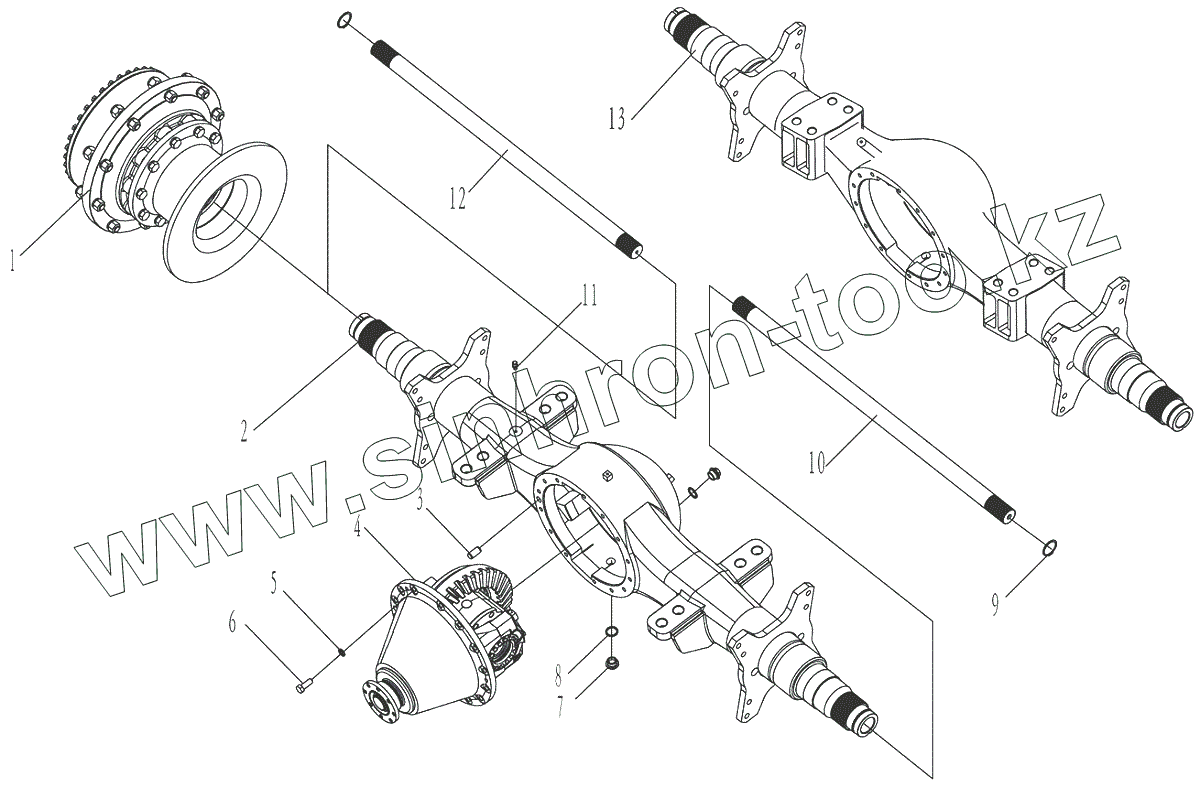 1
12
13
11
2
10
3
4
5
6
8
7
9
www.sinkron-too.kz