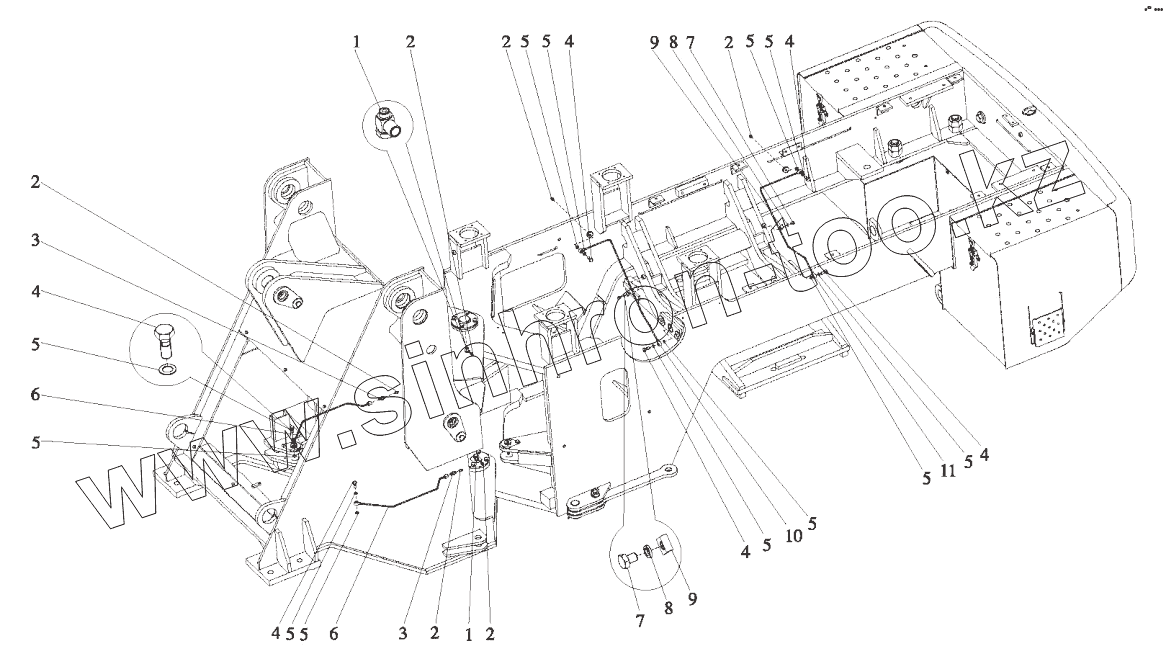 1 2 2 5 5 4 9 8 7 2 5 5 4
2
3
4
5
6
5
www.sinhron-too.kz
5 11 5 4
4 5 10 5
7 8 9
4 5 5 6 3 2 1 2