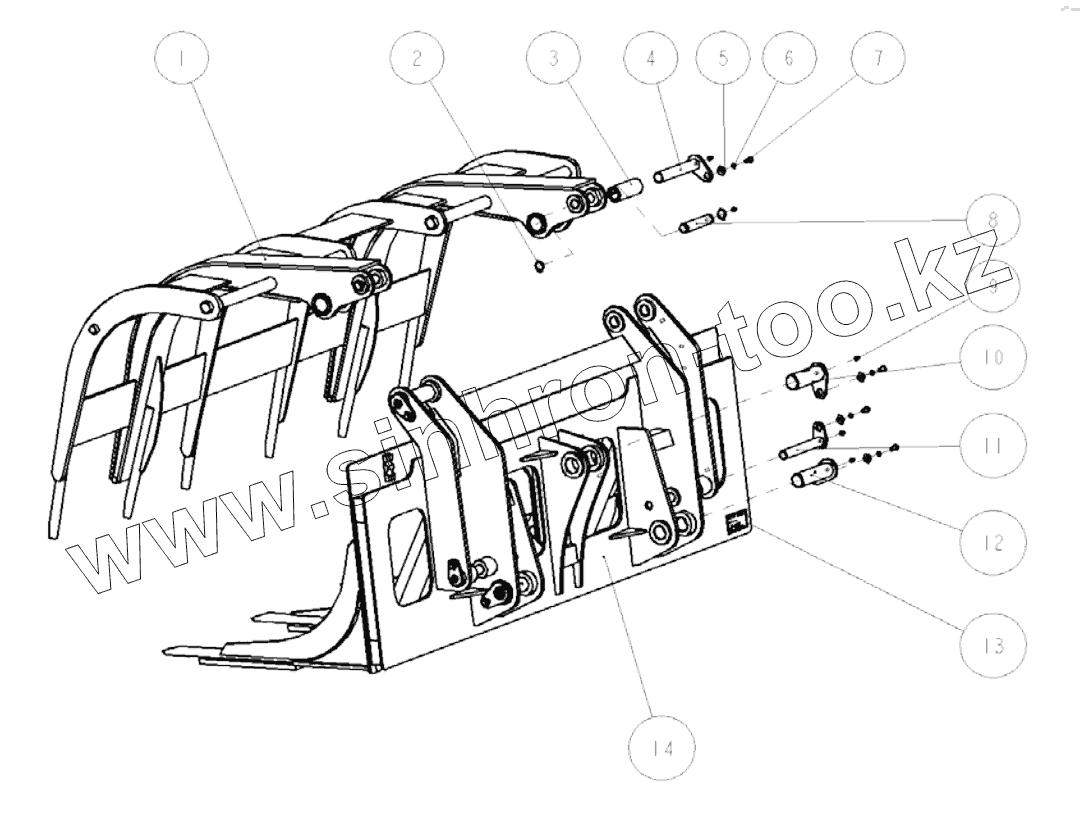 1
2
3
4
5
6
7
8
9
10
11
12
13
14
www.sinhron-too.kz