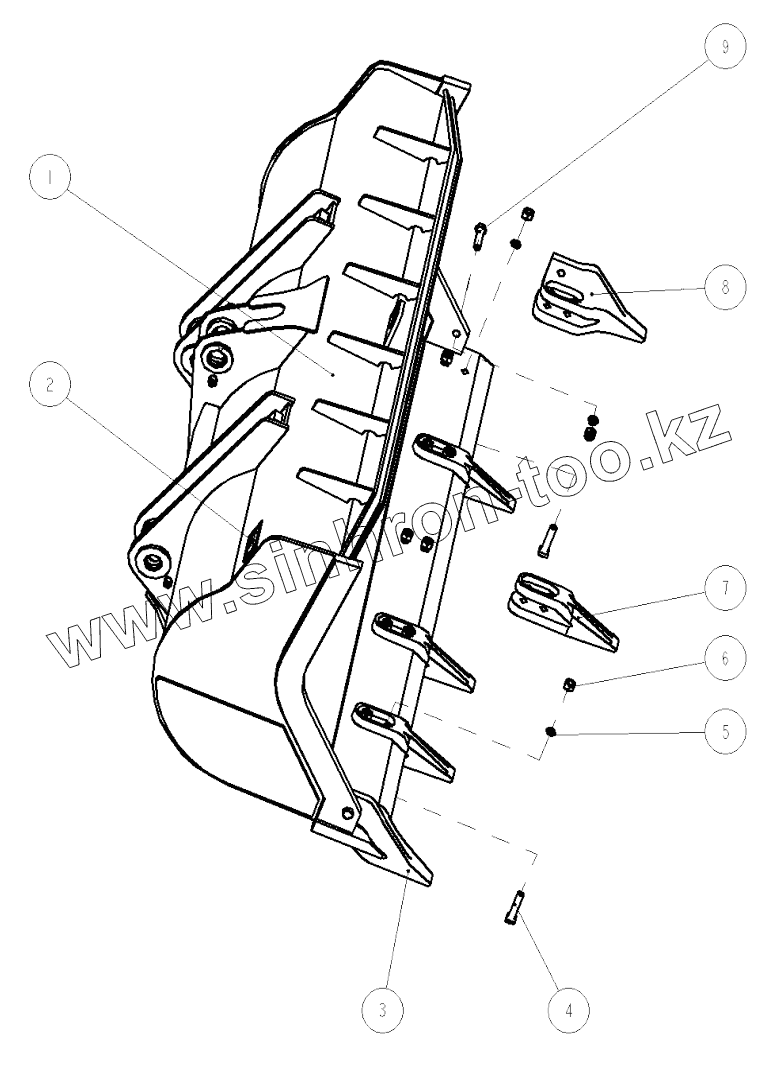 9
1
8
2
www.sinhron-too.kz
7
6
5
3
4